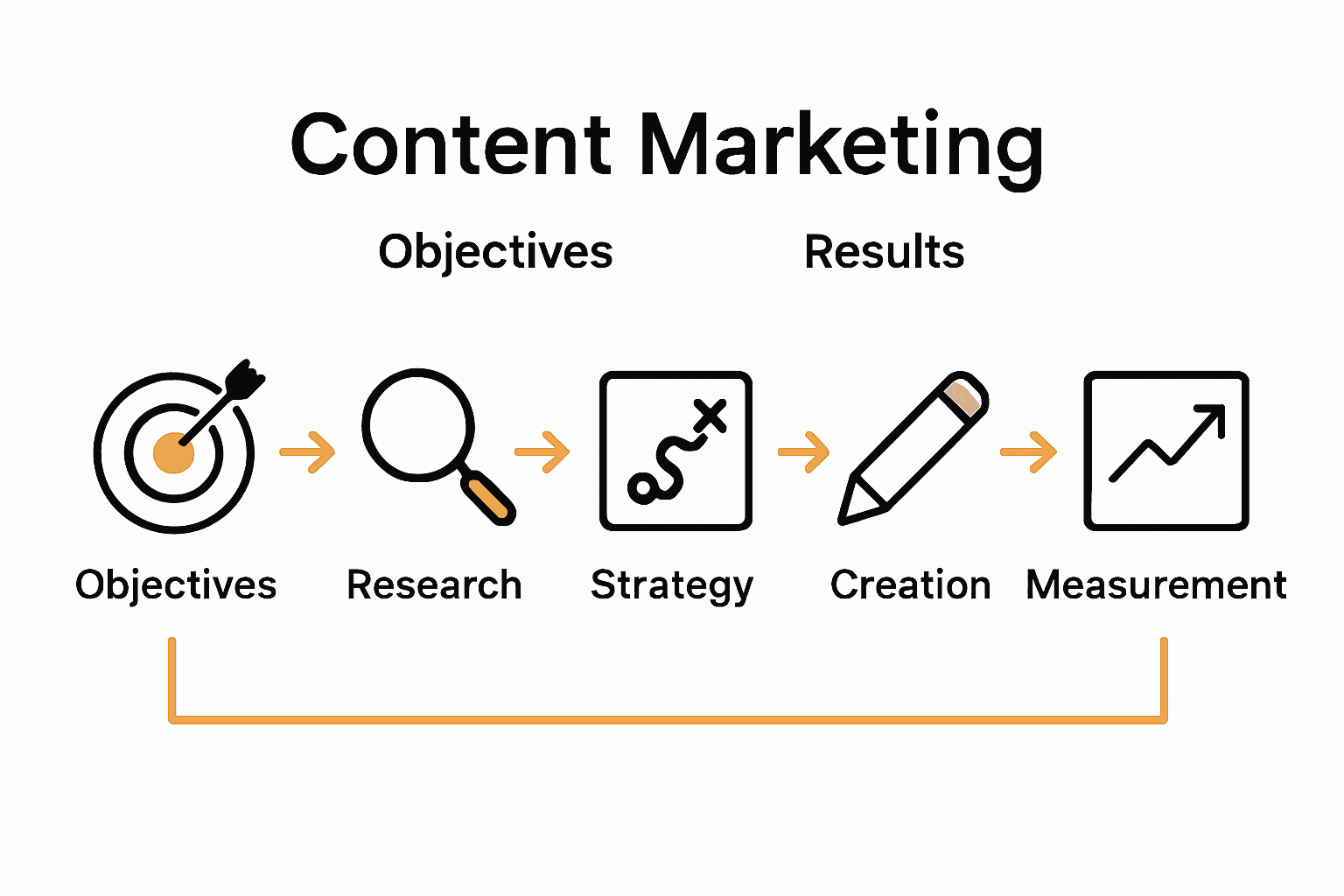 Content Marketing

Objectives

Results

Objectives

Research

Strategy

Creation

Measurement