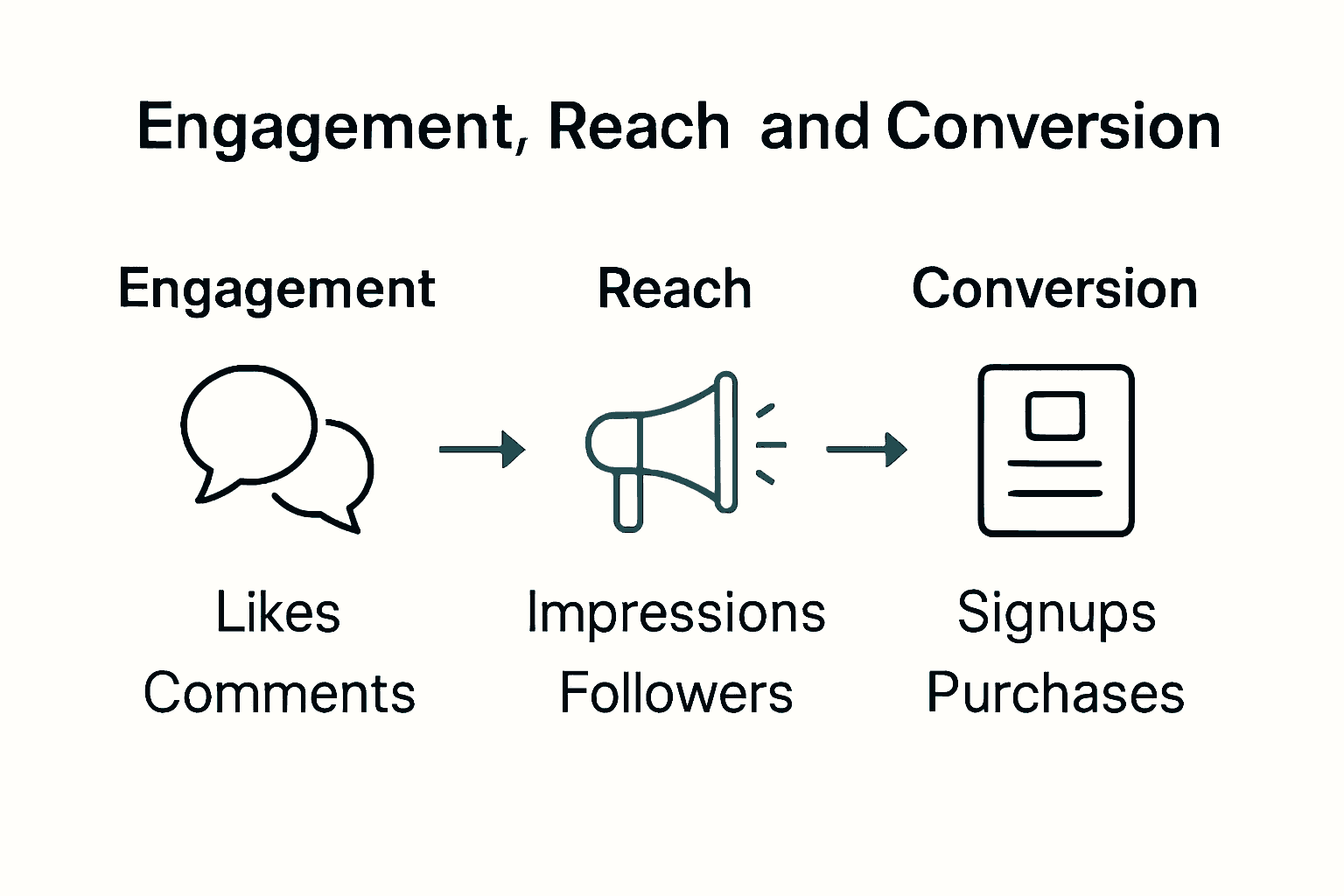 Engagement, Reach and Conversion

Engagement

Likes
Comments

Reach

Impressions
Followers

Conversion

Signups
Purchases