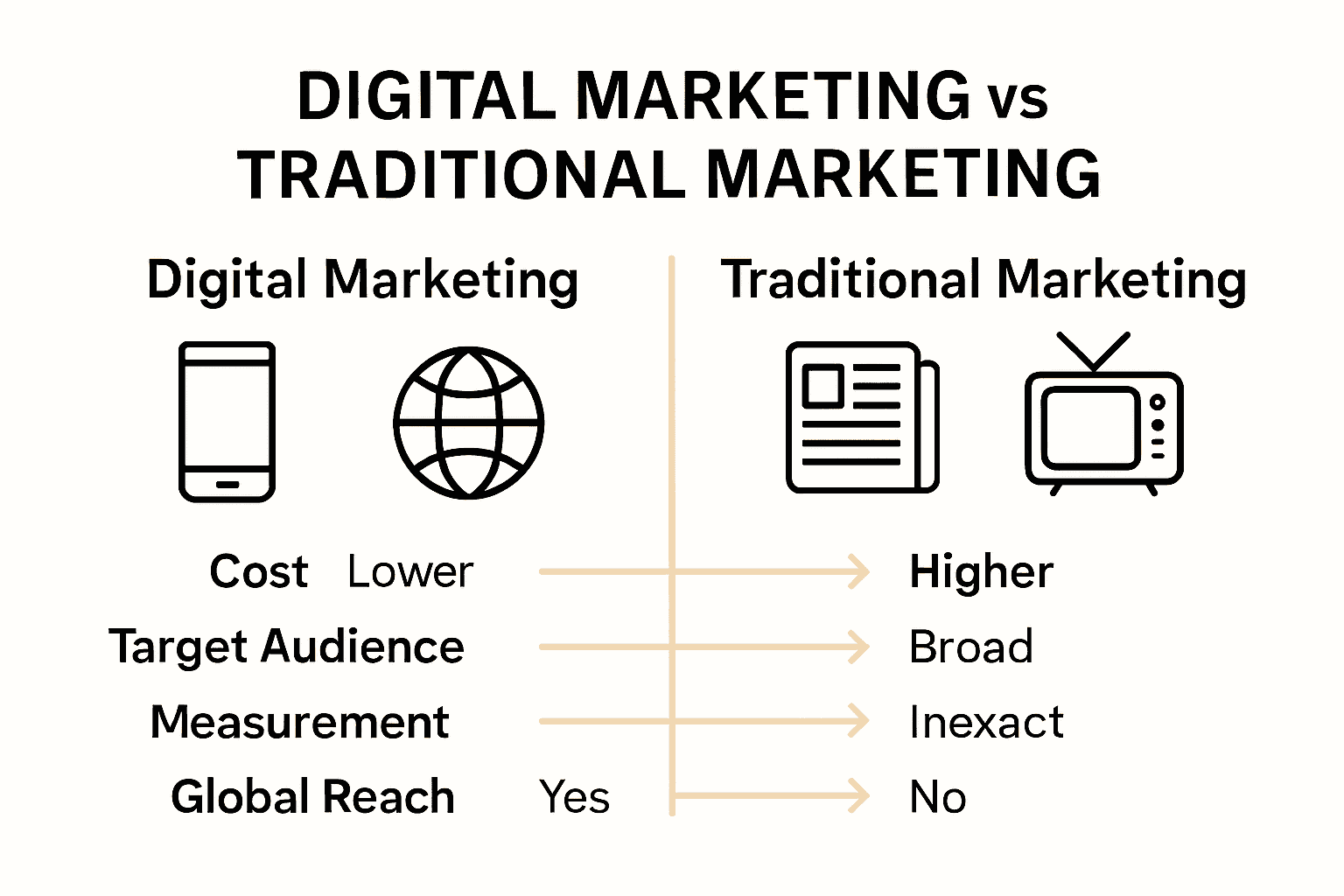 DIGITAL MARKETING vs TRADITIONAL MARKETING

Digital Marketing

Traditional Marketing

Cost Lower

Higher

Target Audience

Broad

Measurement

Inexact

Global Reach Yes

No