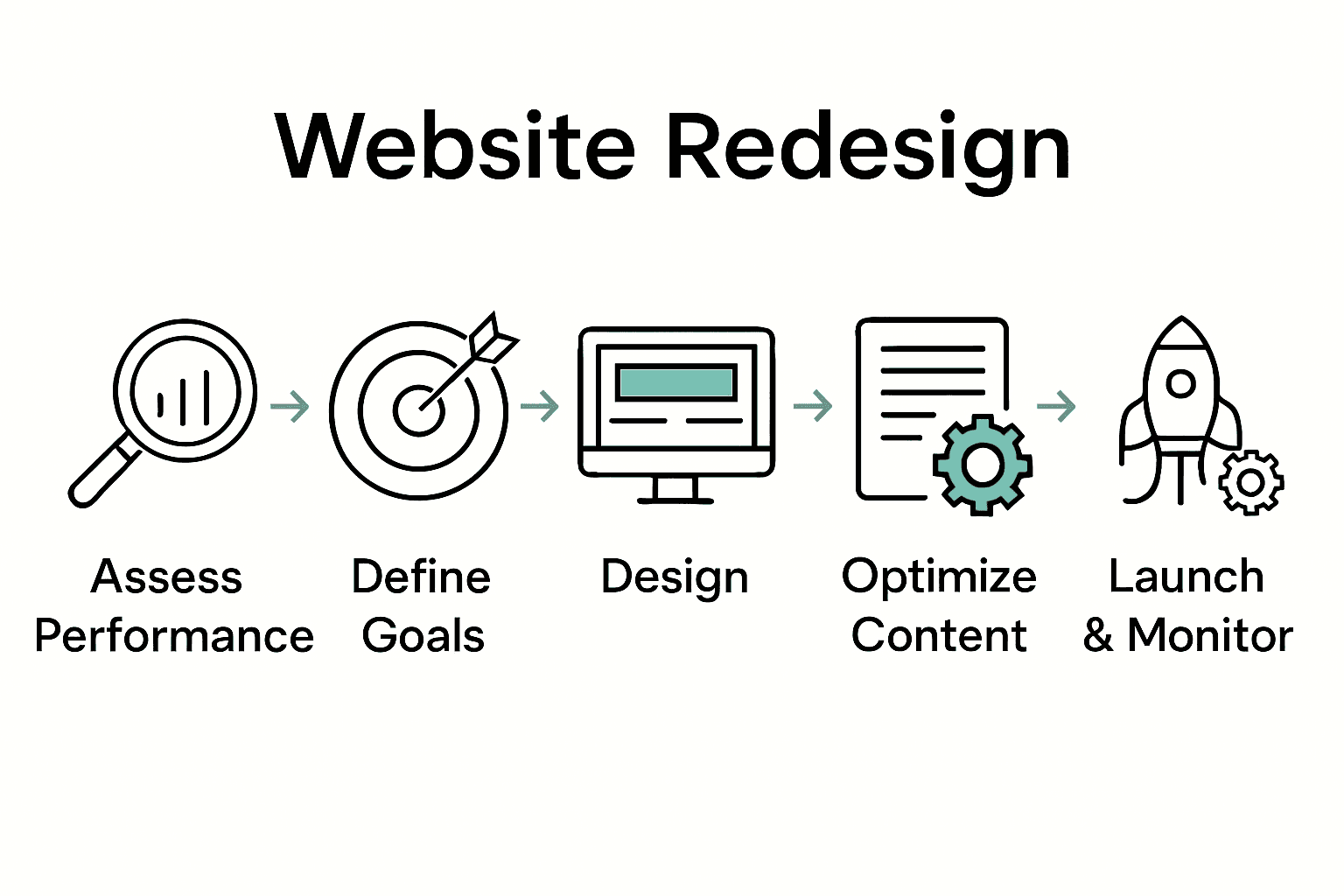 Website Redesign

Assess Performance

Define Goals

Design

Optimize Content

Launch & Monitor