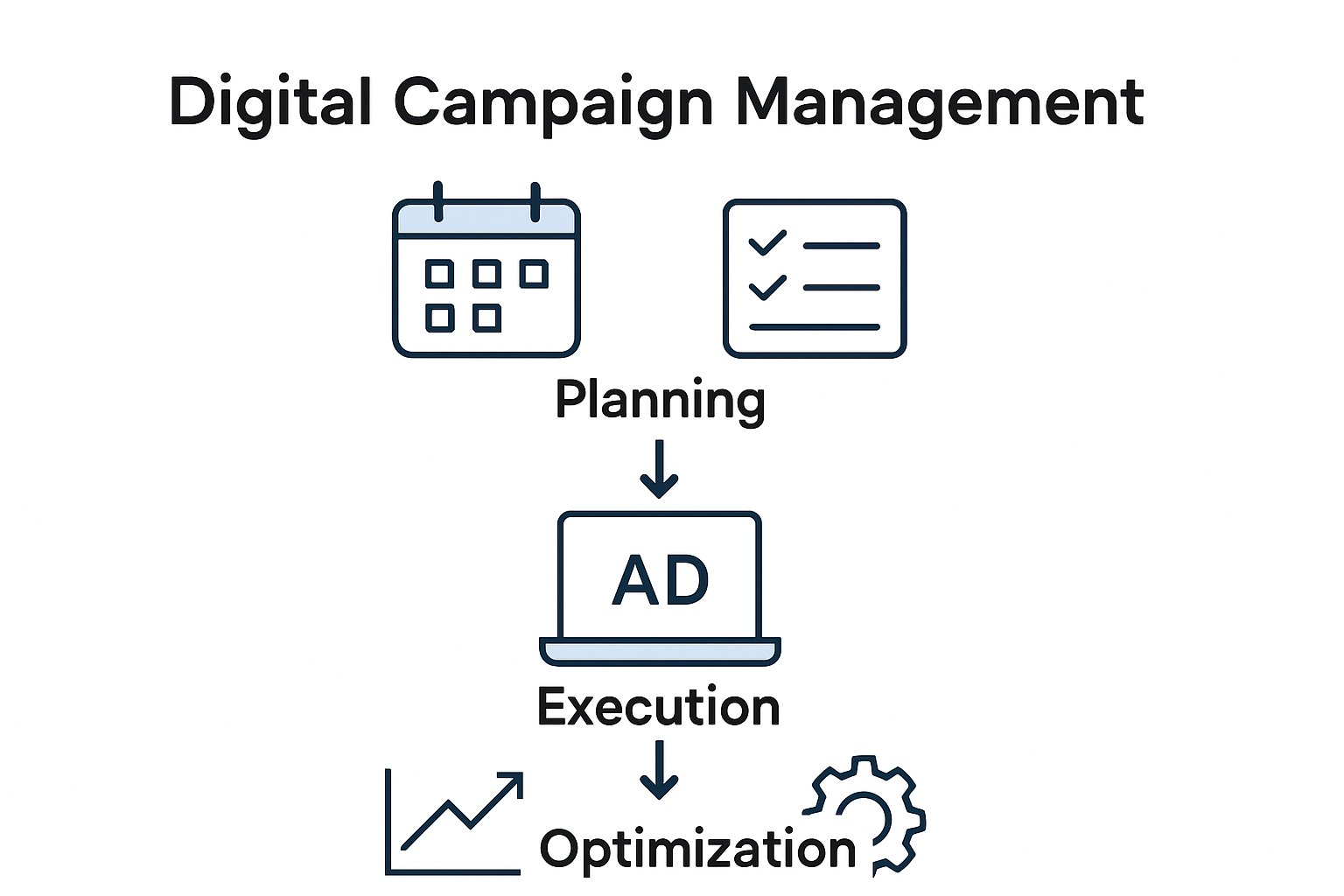 Digital Campaign Management

Planning

AD

Execution

Optimization