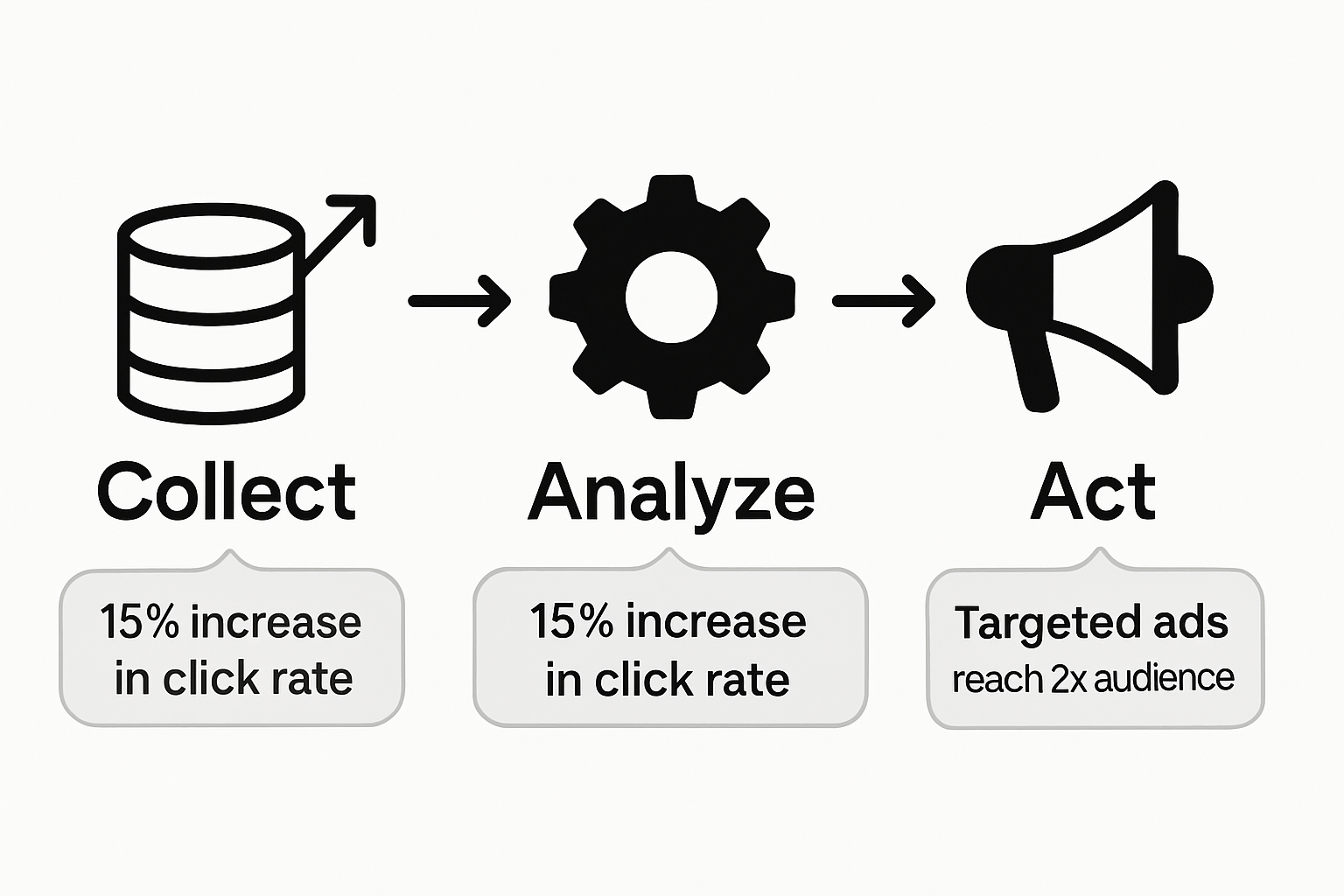 Collect

15% increase in click rate

Analyze

15% increase in click rate

Act

Targeted ads reach 2x audience