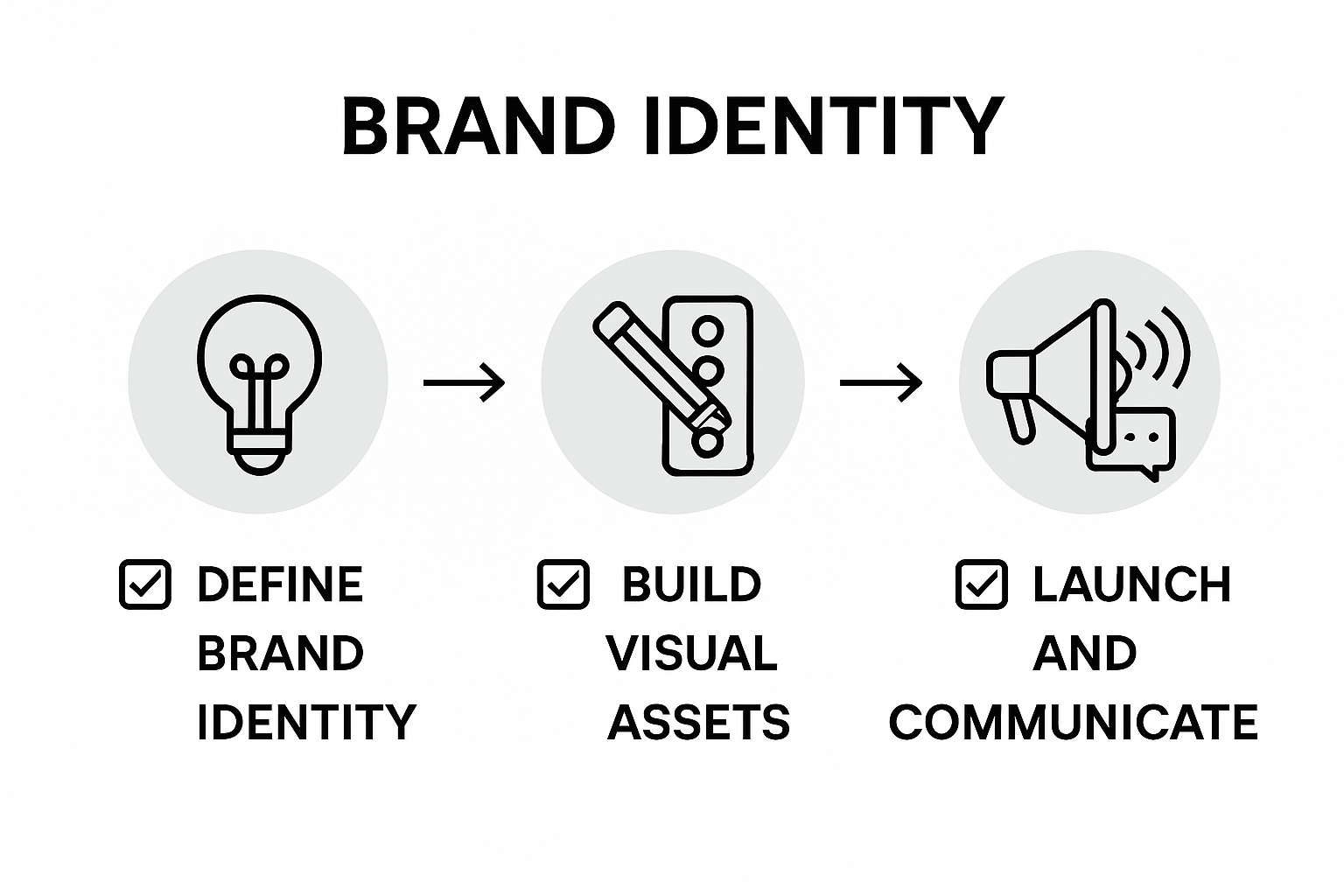 BRAND IDENTITY

DEFINE BRAND IDENTITY

BUILD VISUAL ASSETS

LAUNCH AND COMMUNICATE