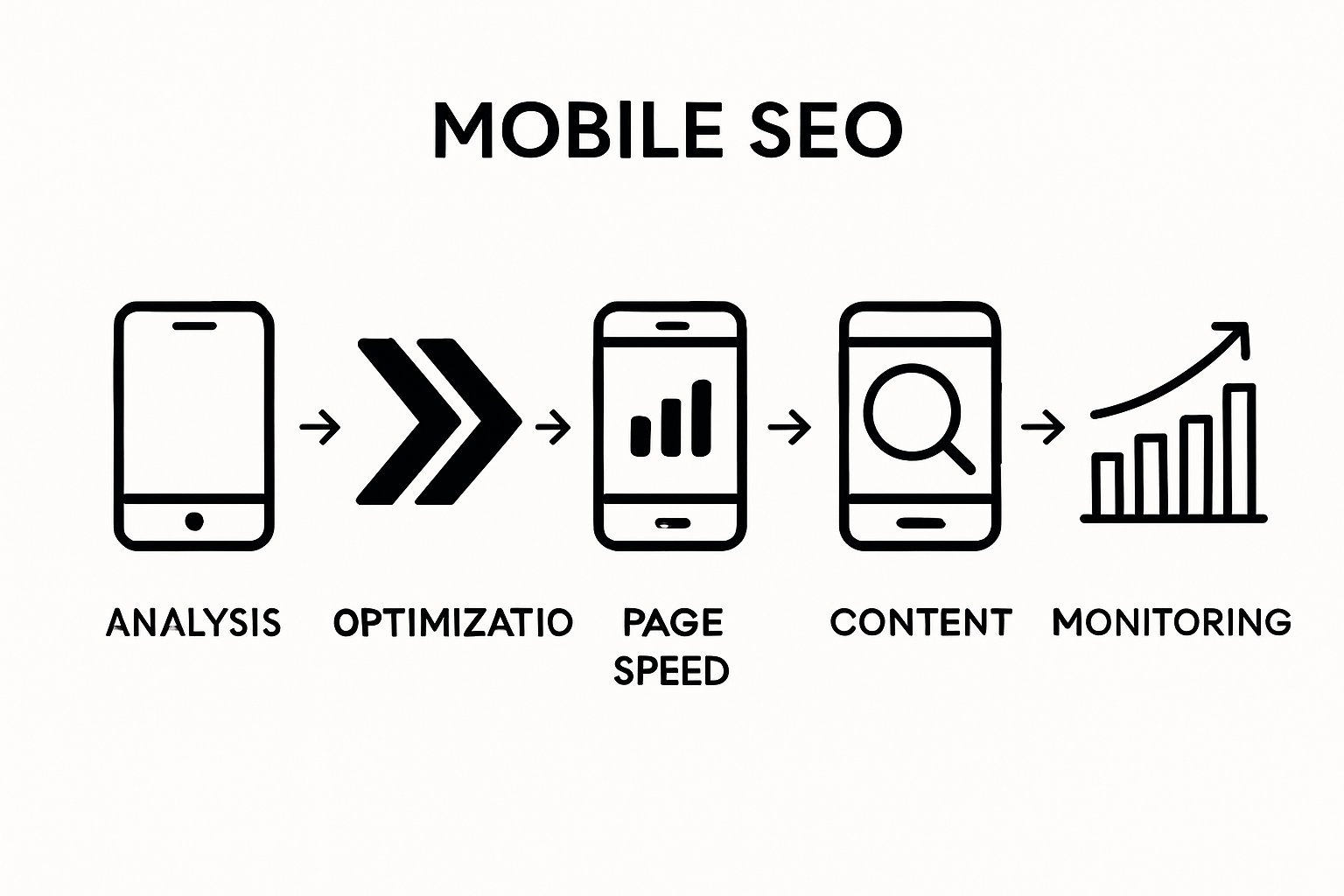 MOBILE SEO

ANALYSIS

OPTIMIZATIO

PAGE SPEED

CONTENT

MONITORING