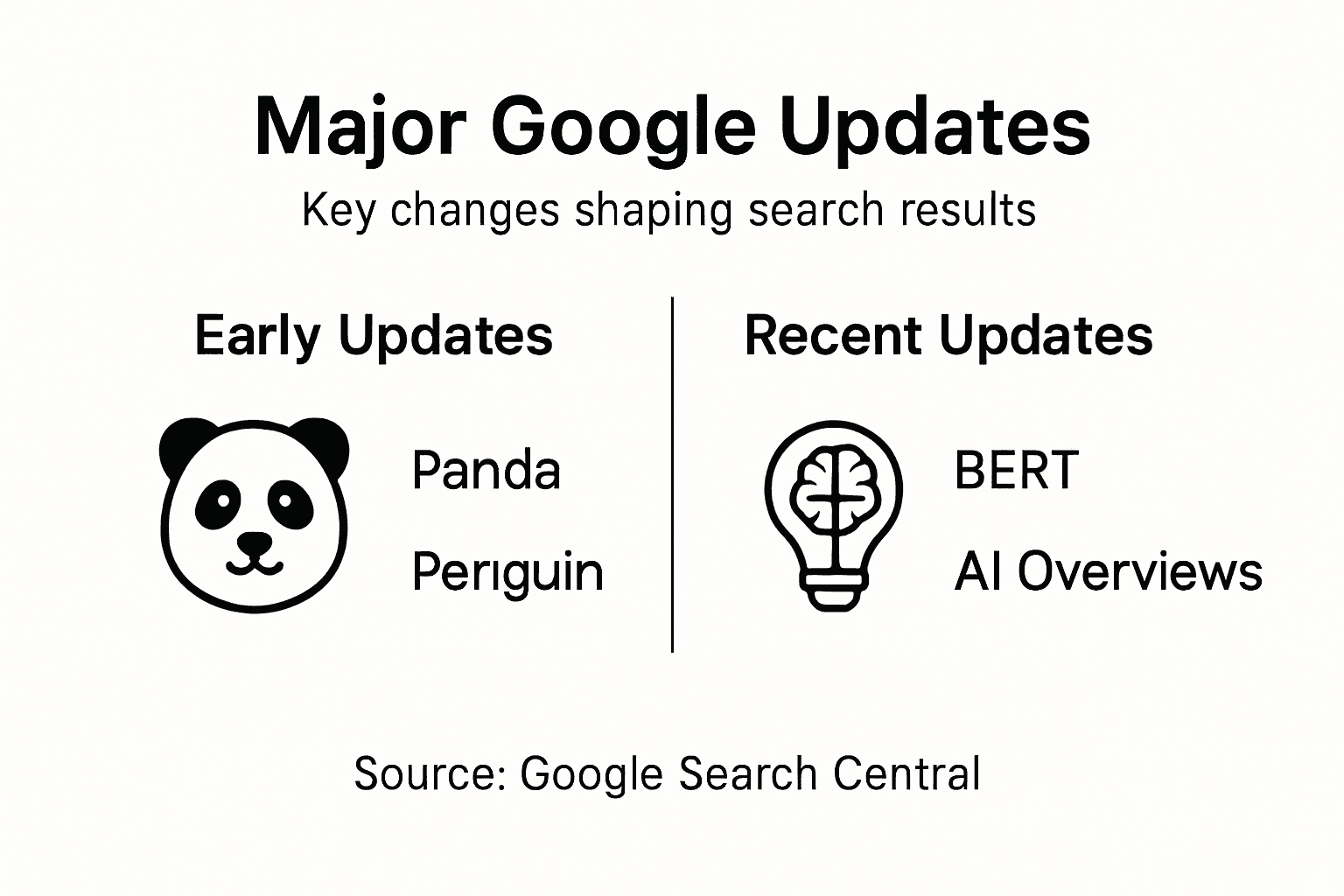 Major Google Updates

Key changes shaping search results

Early Updates

Panda

Periguin

Recent Updates

BERT

AI Overviews

Source: Google Search Central