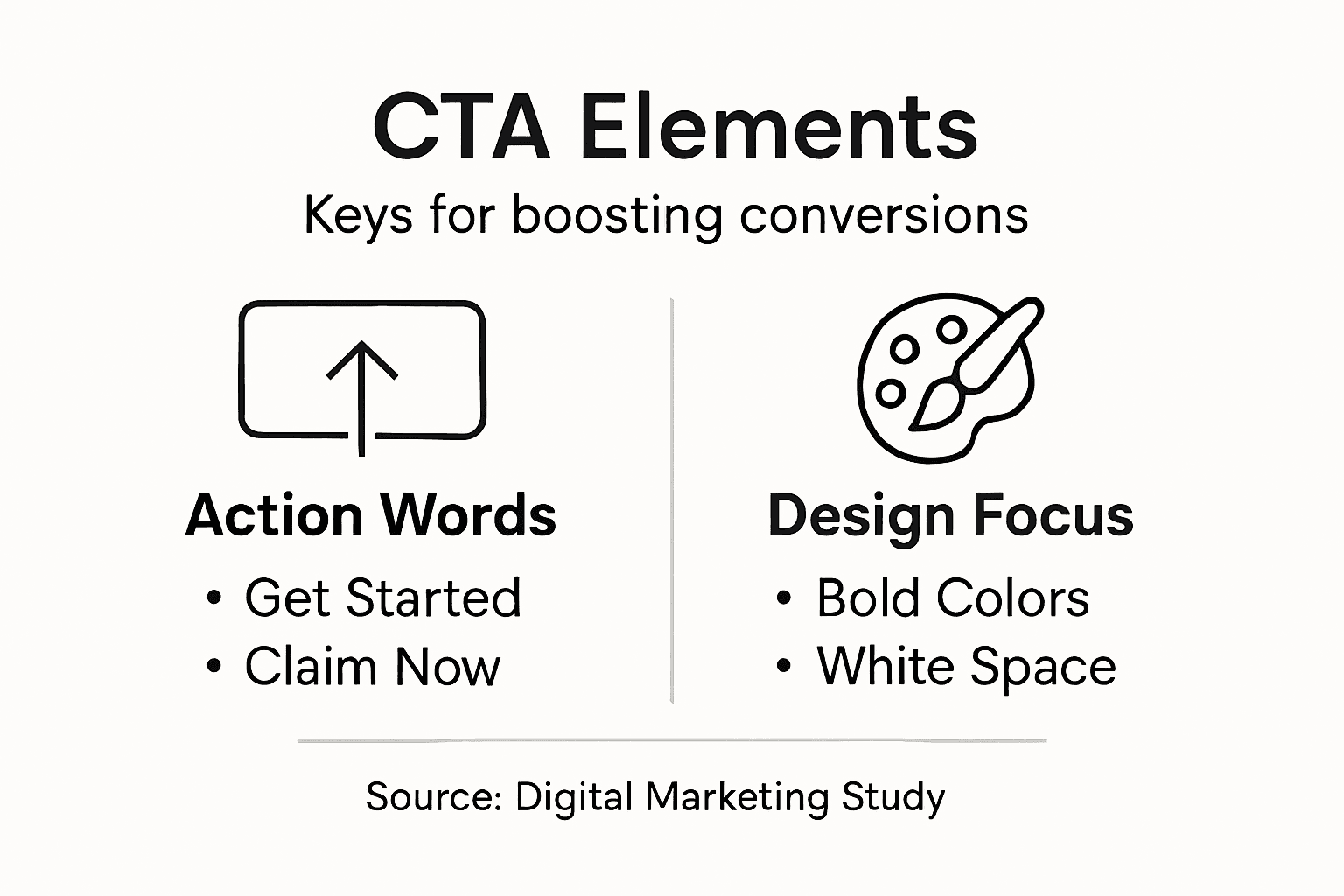 CTA Elements
Keys for boosting conversions

Action Words
• Get Started
• Claim Now

Design Focus
• Bold Colors
• White Space

Source: Digital Marketing Study