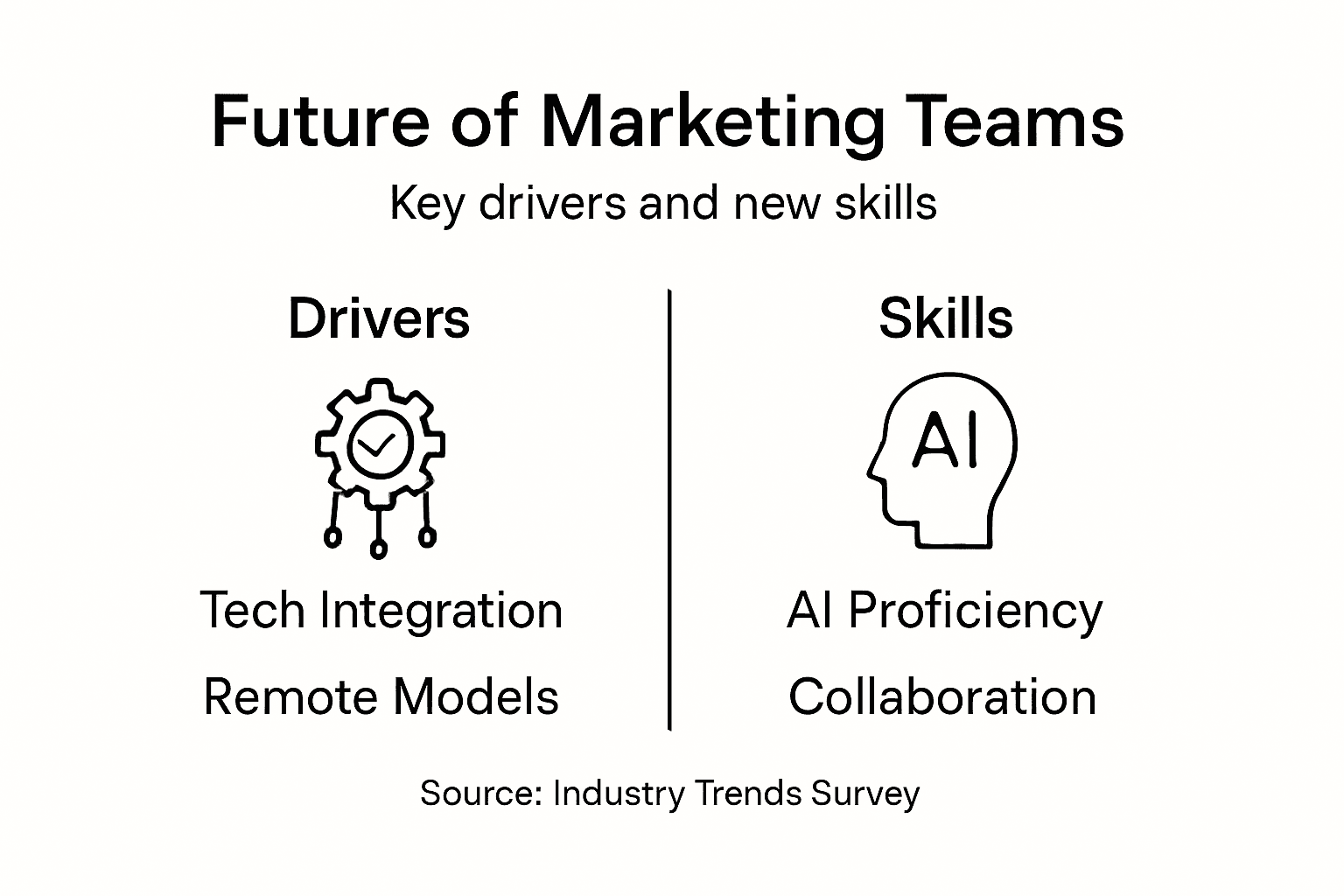 Future of Marketing Teams

Key drivers and new skills

Drivers

Tech Integration

Remote Models

Skills

AI

AI Proficiency

Collaboration

Source: Industry Trends Survey