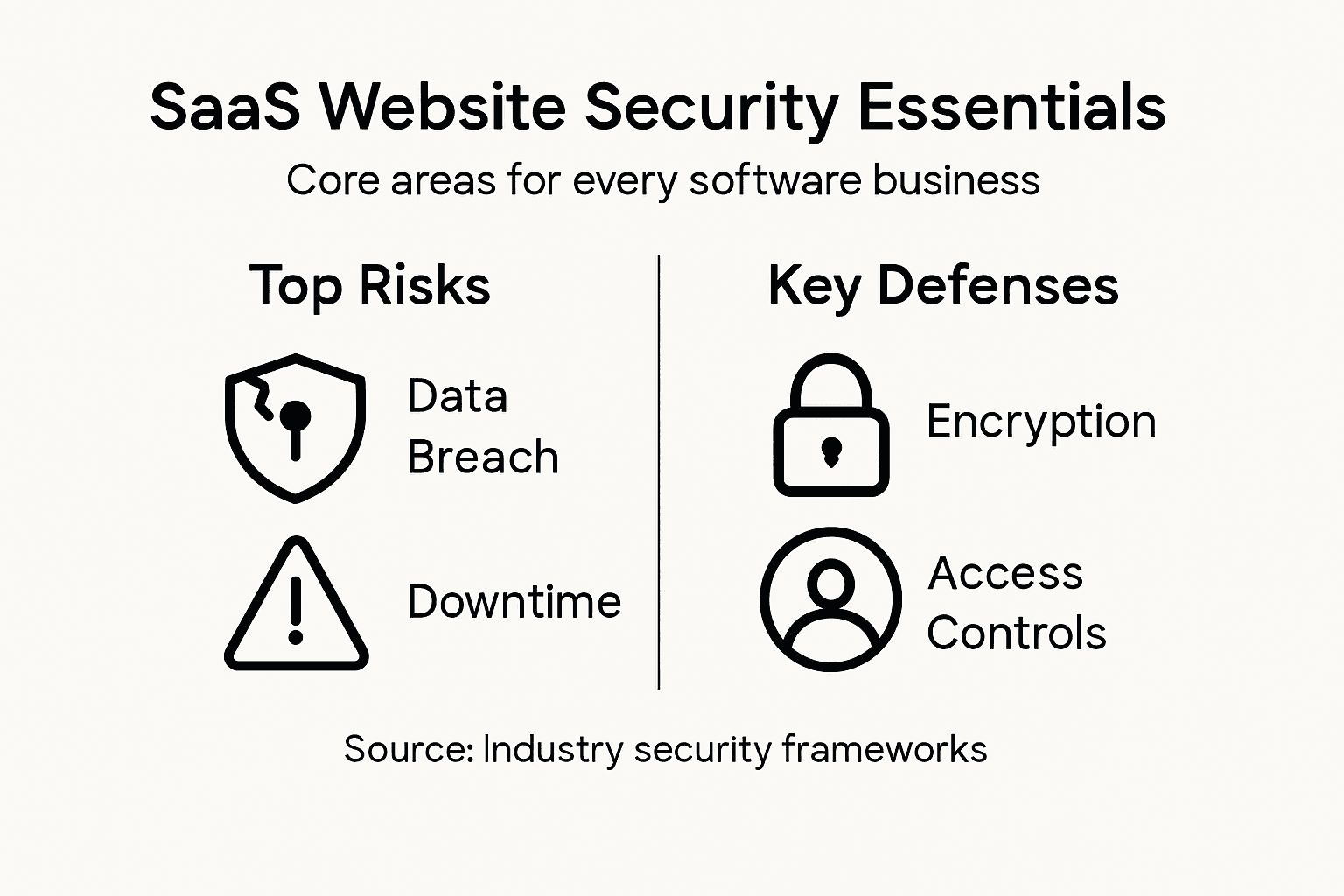 SaaS Website Security Essentials

Core areas for every software business

Top Risks

Data Breach

Downtime

Key Defenses

Encryption

Access Controls

Source: Industry security frameworks