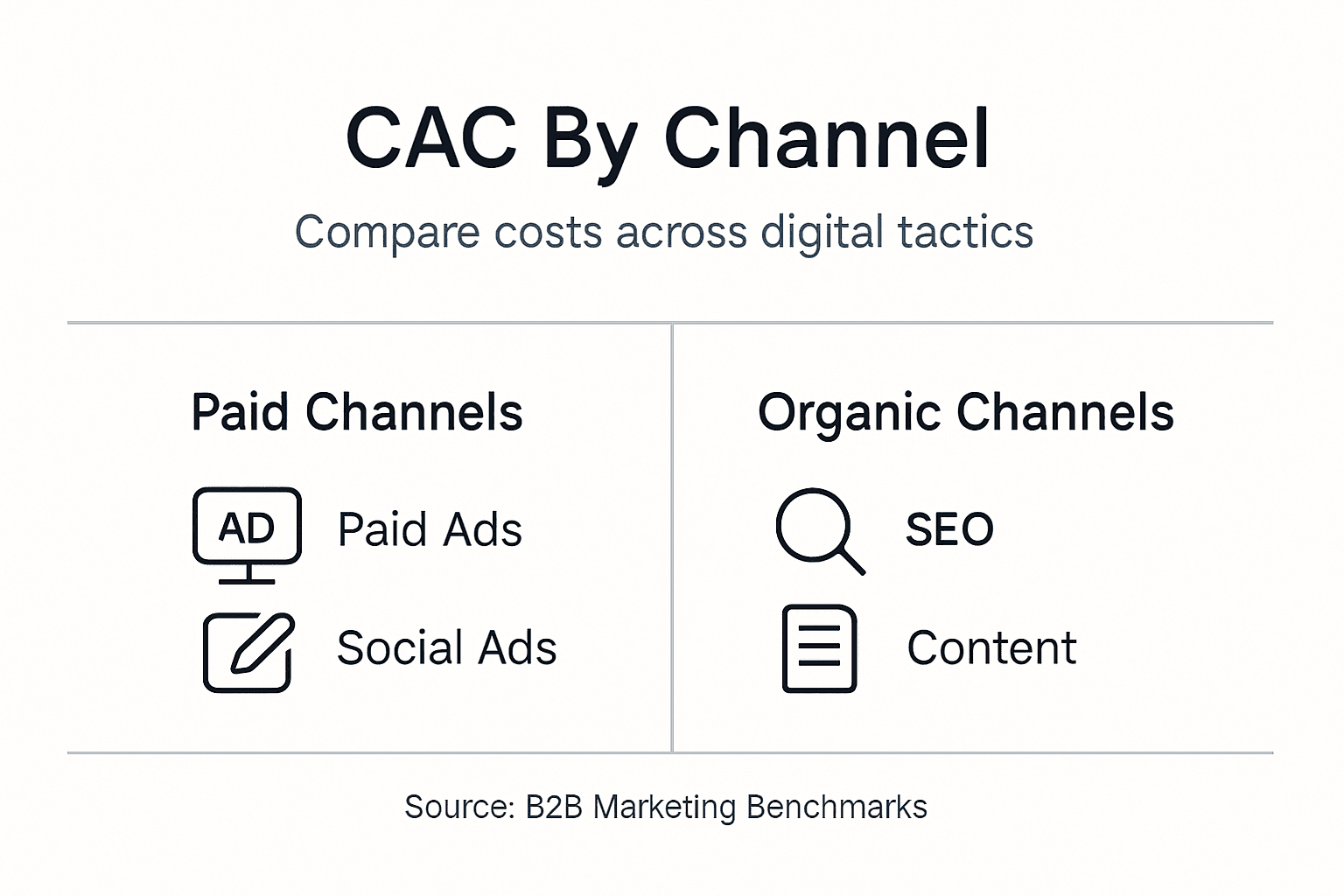 CAC By Channel

Compare costs across digital tactics

Paid Channels

AD

Paid Ads

Social Ads

Organic Channels

SEO

Content

Source: B2B Marketing Benchmarks