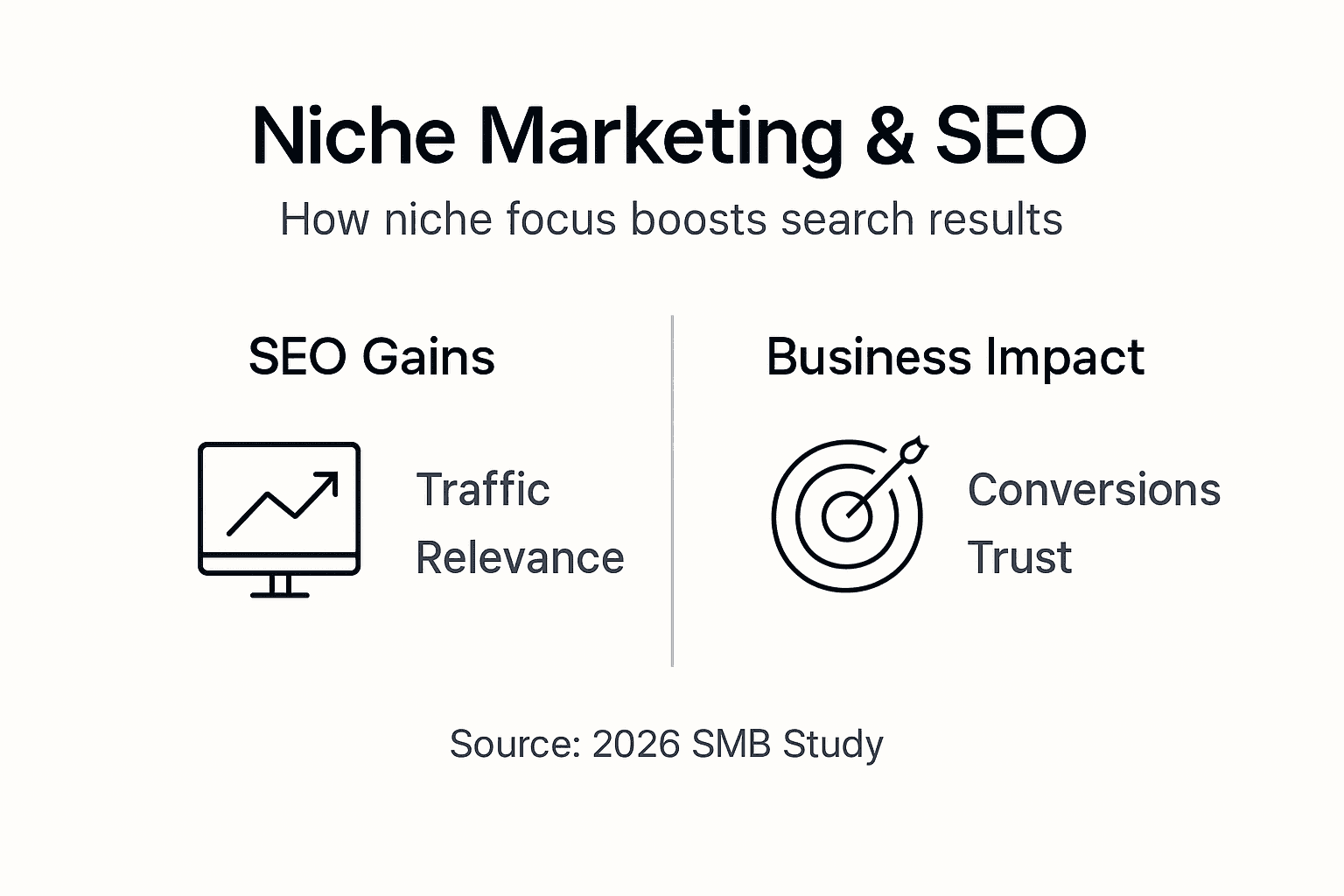 Niche Marketing & SEO
How niche focus boosts search results

SEO Gains

Traffic
Relevance

Business Impact

Conversions
Trust

Source: 2026 SMB Study