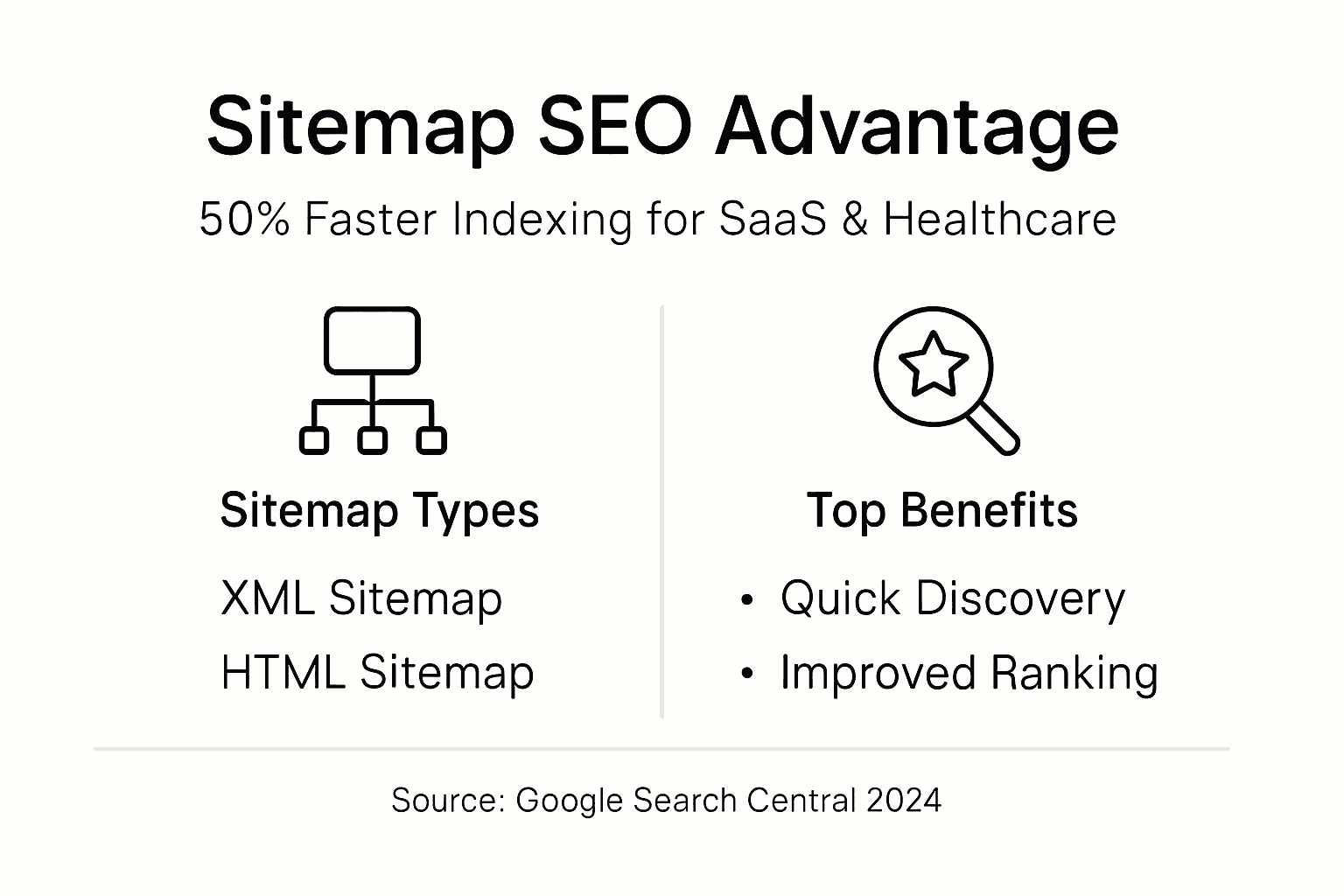 Sitemap SEO Advantage

50% Faster Indexing for SaaS & Healthcare

Sitemap Types

XML Sitemap
HTML Sitemap

Top Benefits

• Quick Discovery
• Improved Ranking

Source: Google Search Central 2024