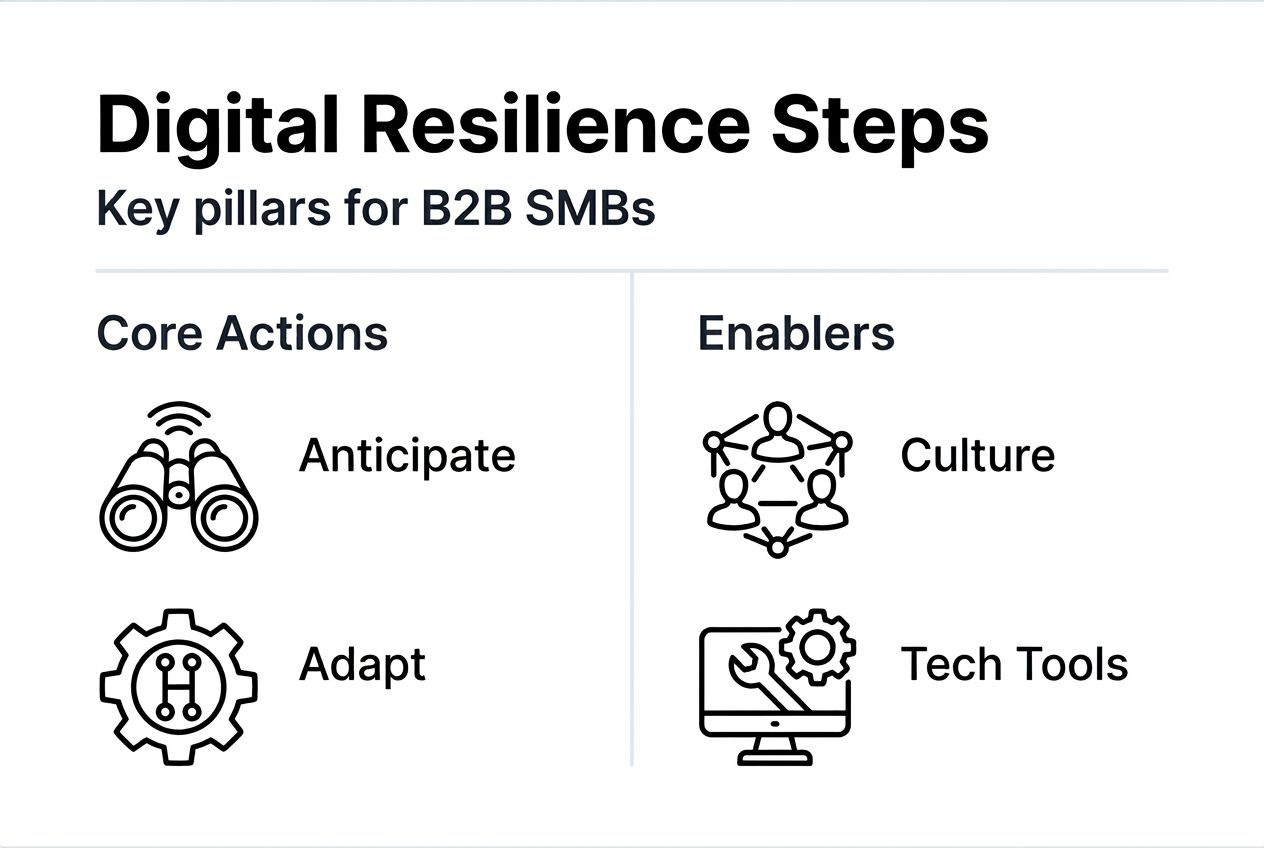 Digital Resilience Steps

Key pillars for B2B SMBs

Core Actions

Anticipate

Adapt

Enablers

Culture

Tech Tools