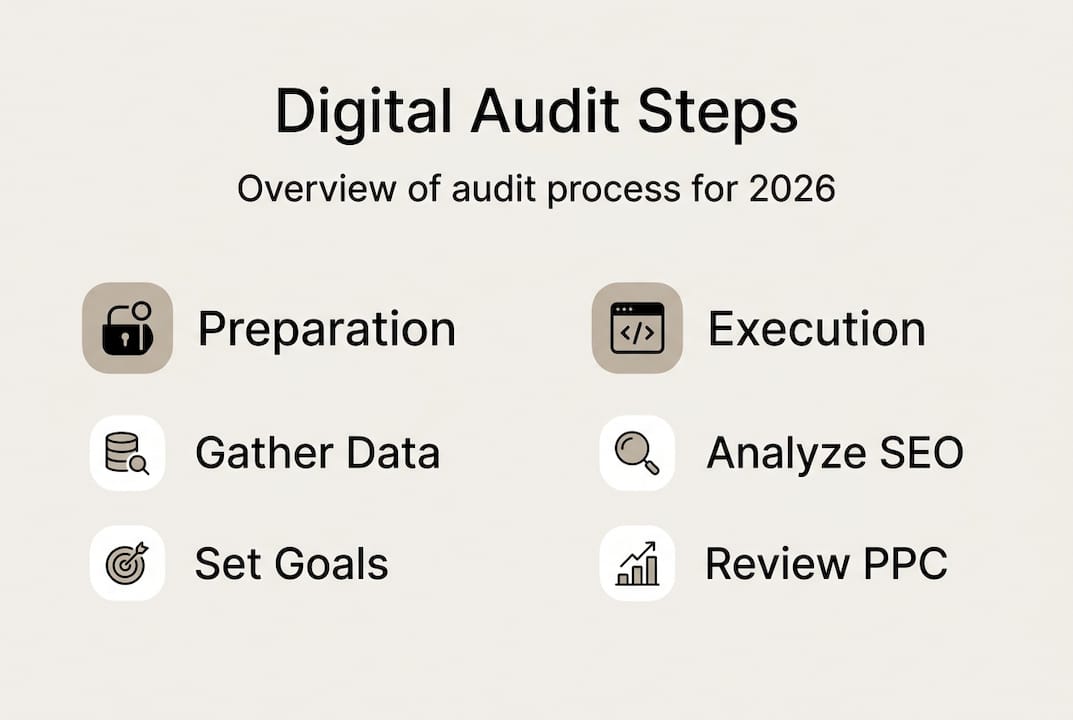 Digital Audit Steps

Overview of audit process for 2026

Preparation

Gather Data

Set Goals

Execution

Analyze SEO

Review PPC