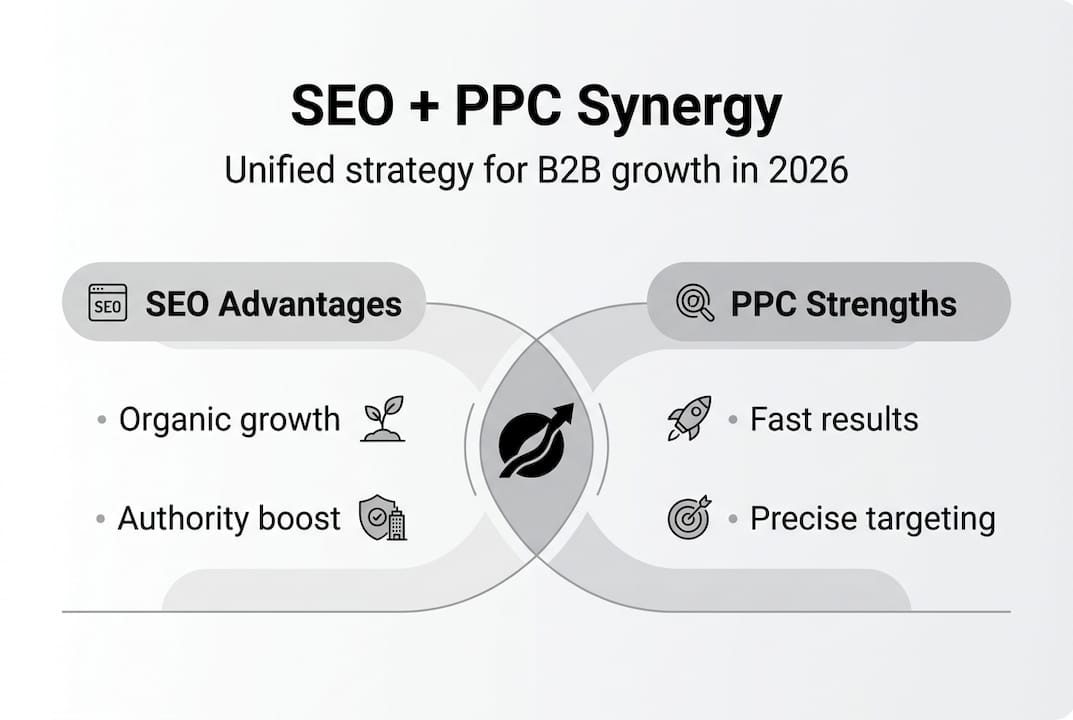 SEO + PPC Synergy

Unified strategy for B2B growth in 2026

SEO SEO Advantages

• Organic growth

• Authority boost

PPC Strengths

• Fast results

• Precise targeting