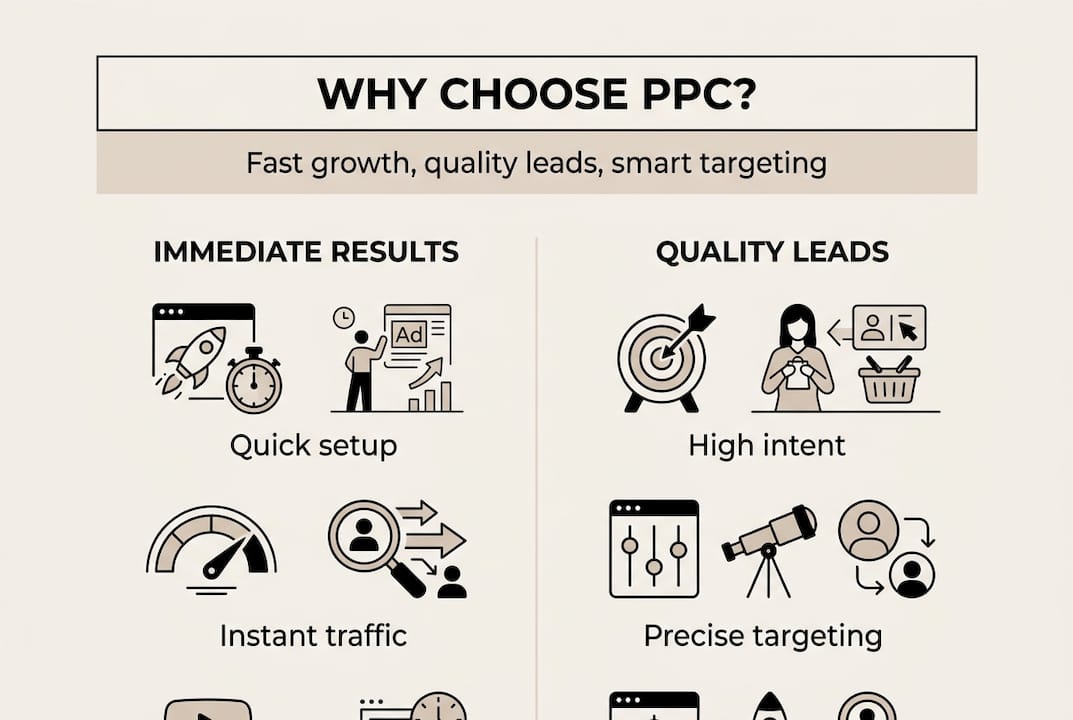 WHY CHOOSE PPC?

Fast growth, quality leads, smart targeting

IMMEDIATE RESULTS

Ad

Quick setup

Instant traffic

QUALITY LEADS

High intent

Precise targeting