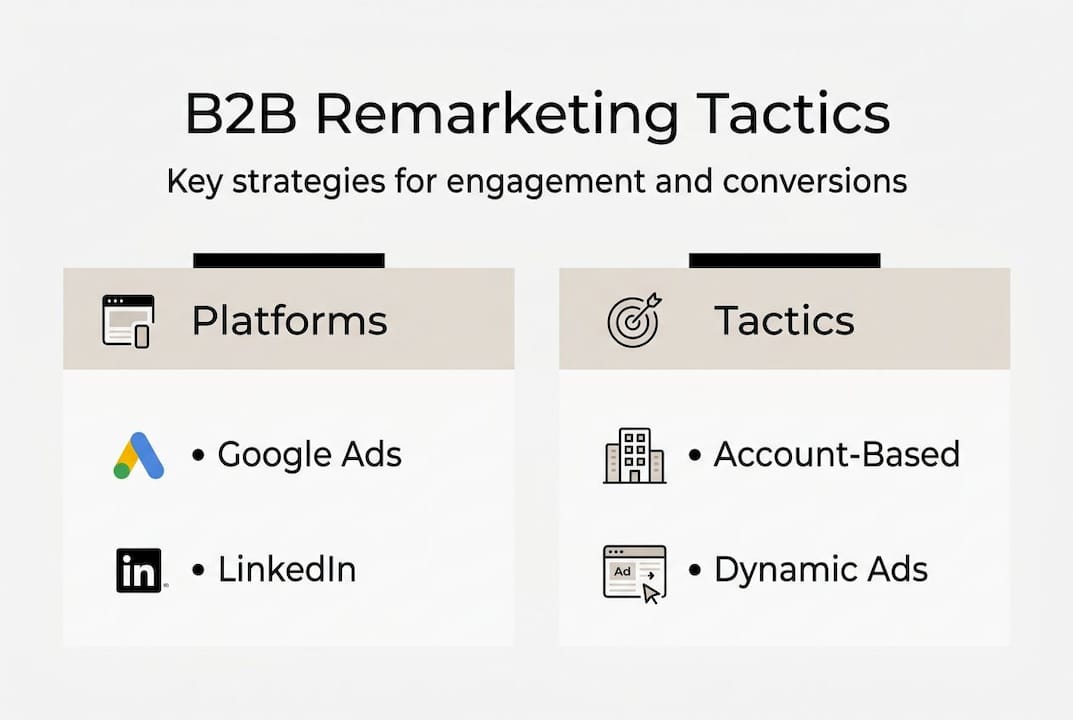 B2B Remarketing Tactics

Key strategies for engagement and conversions

Platforms

• Google Ads

in • LinkedIn

Tactics

• Account-Based

Ad • Dynamic Ads