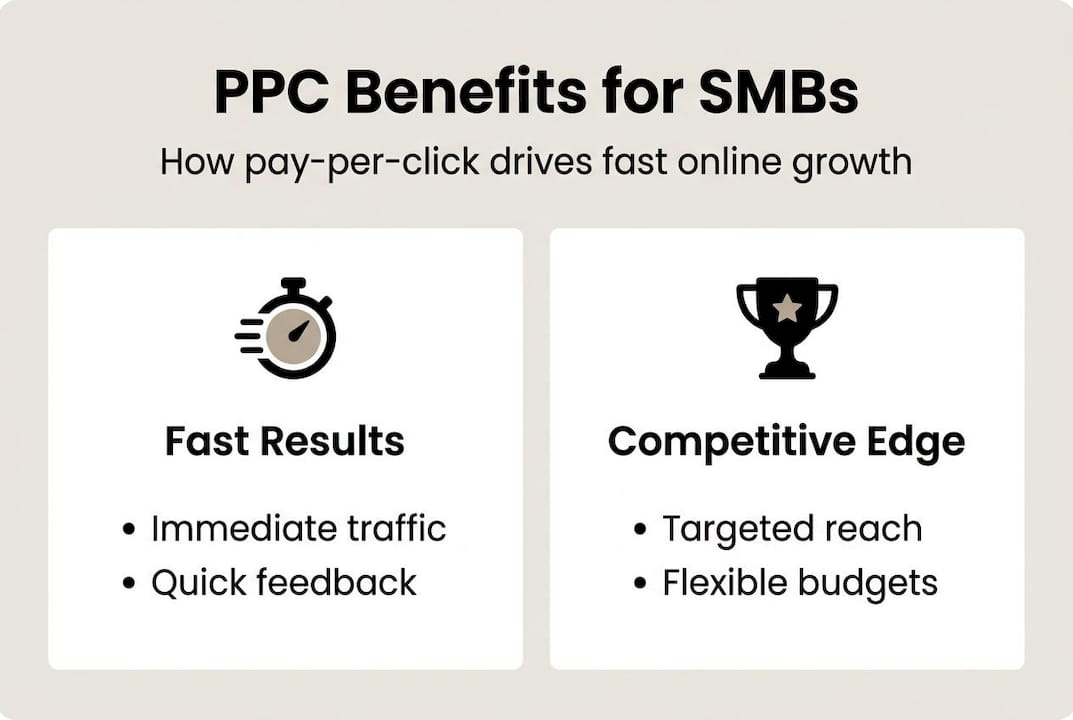 PPC Benefits for SMBs

How pay-per-click drives fast online growth

Fast Results

• Immediate traffic
• Quick feedback

Competitive Edge

• Targeted reach
• Flexible budgets