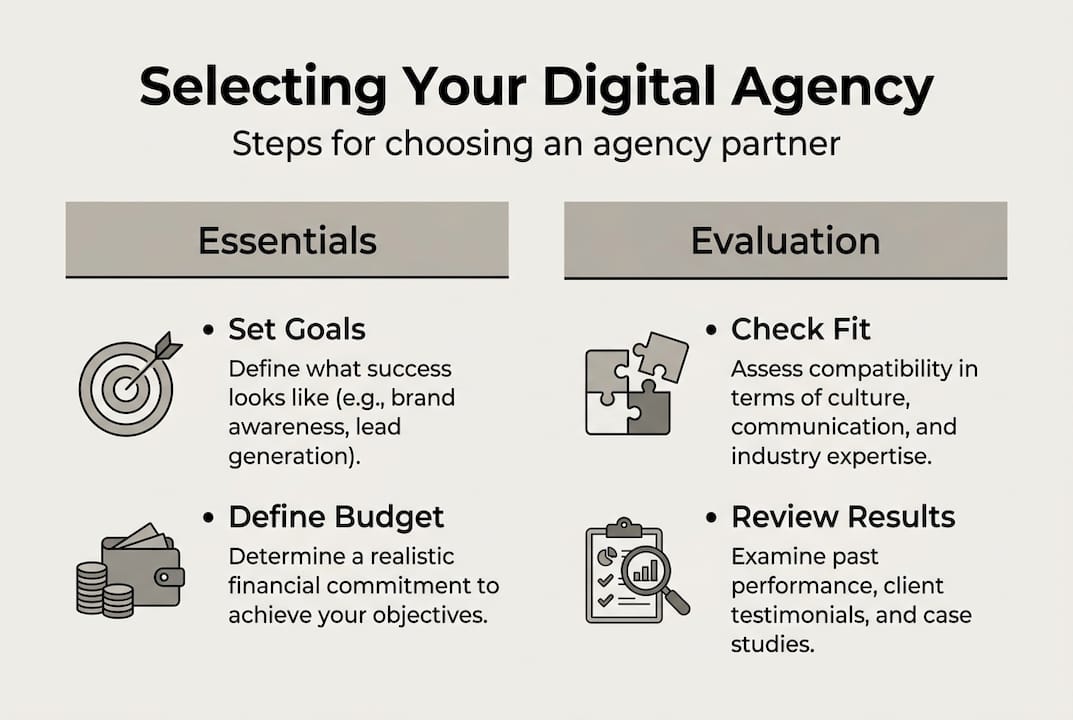 Selecting Your Digital Agency

Steps for choosing an agency partner

Essentials

• Set Goals
Define what success looks like (e.g., brand awareness, lead generation).

• Define Budget
Determine a realistic financial commitment to achieve your objectives.

Evaluation

• Check Fit
Assess compatibility in terms of culture, communication, and industry expertise.

• Review Results
Examine past performance, client testimonials, and case studies.