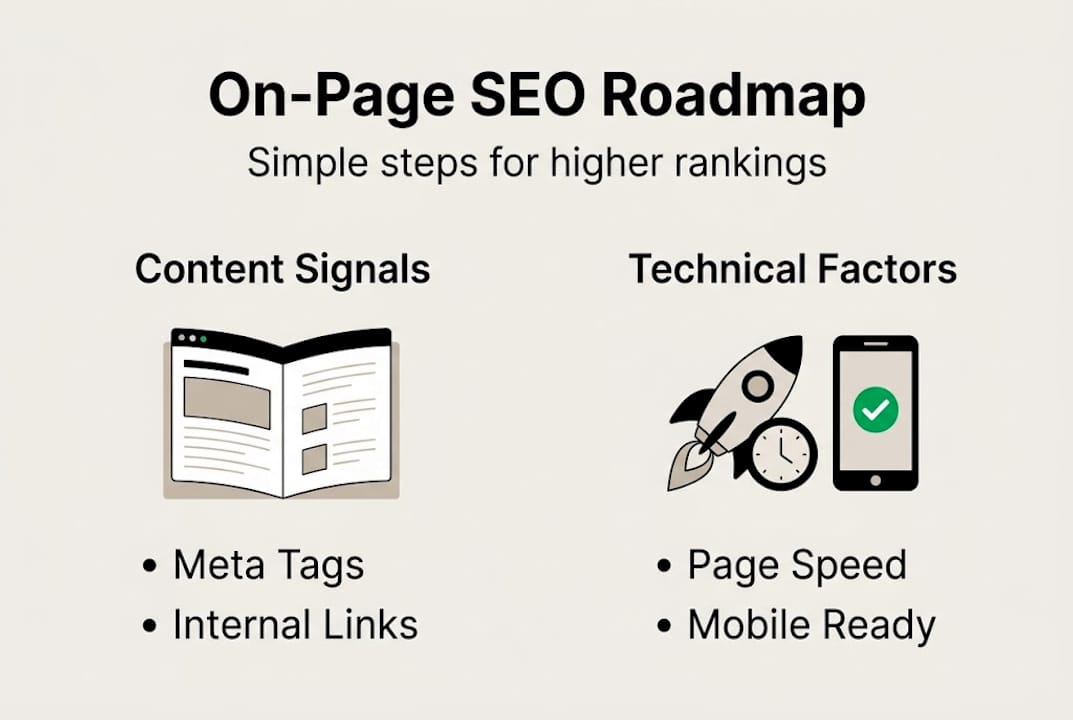 On-Page SEO Roadmap

Simple steps for higher rankings

Content Signals

• Meta Tags
• Internal Links

Technical Factors

• Page Speed
• Mobile Ready