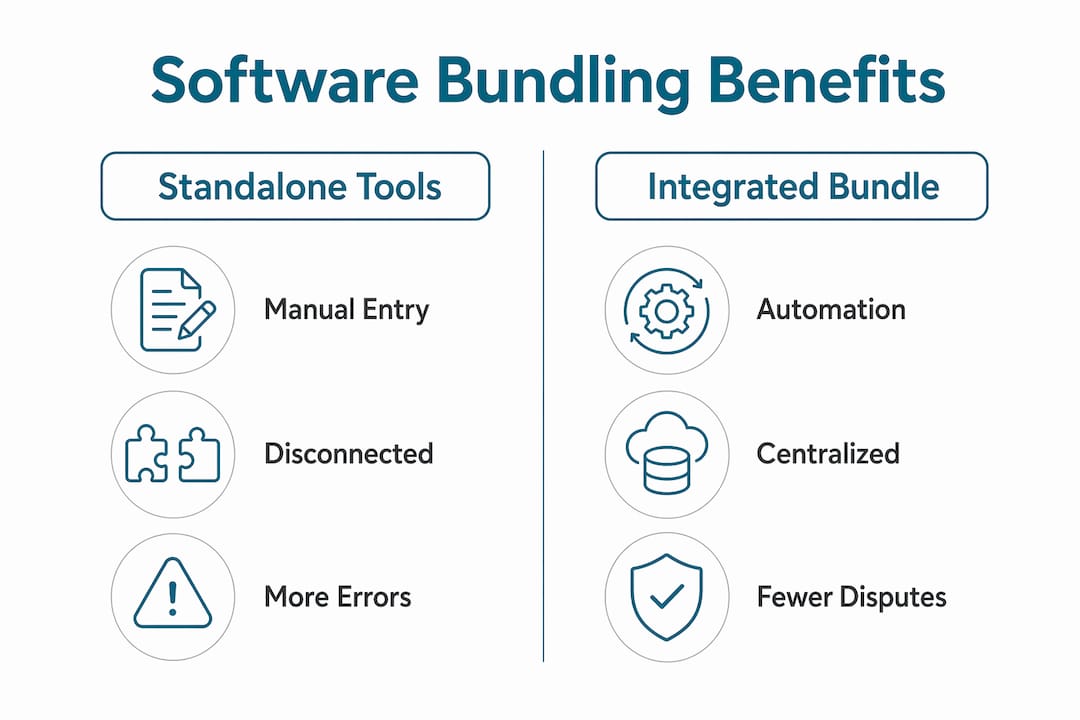 Software Bundling Benefits

Standalone Tools

Manual Entry

Disconnected

More Errors

Integrated Bundle

Automation

Centralized

Fewer Disputes