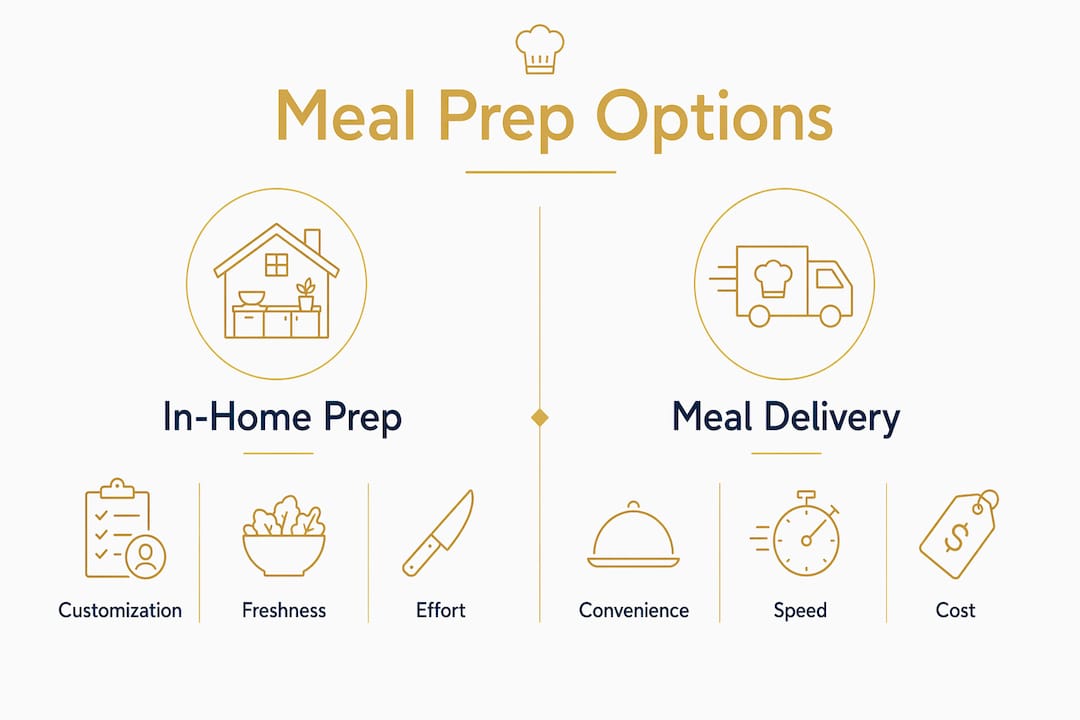 Meal Prep Options

In-Home Prep

Customization

Freshness

Effort

Meal Delivery

Convenience

Speed

Cost