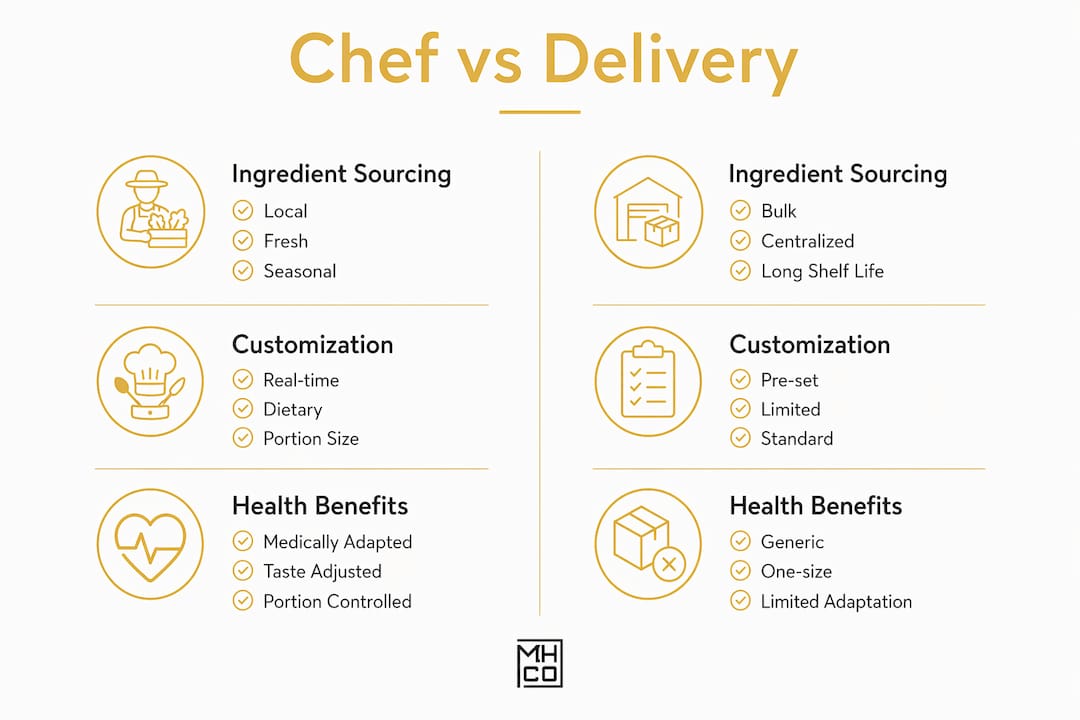 Chef vs Delivery

Ingredient Sourcing
Local
Fresh
Seasonal

Customization
Real-time
Dietary
Portion Size

Health Benefits
Medically Adapted
Taste Adjusted
Portion Controlled

Ingredient Sourcing
Bulk
Centralized
Long Shelf Life

Customization
Pre-set
Limited
Standard

Health Benefits
Generic
One-size
Limited Adaptation

MH
CO