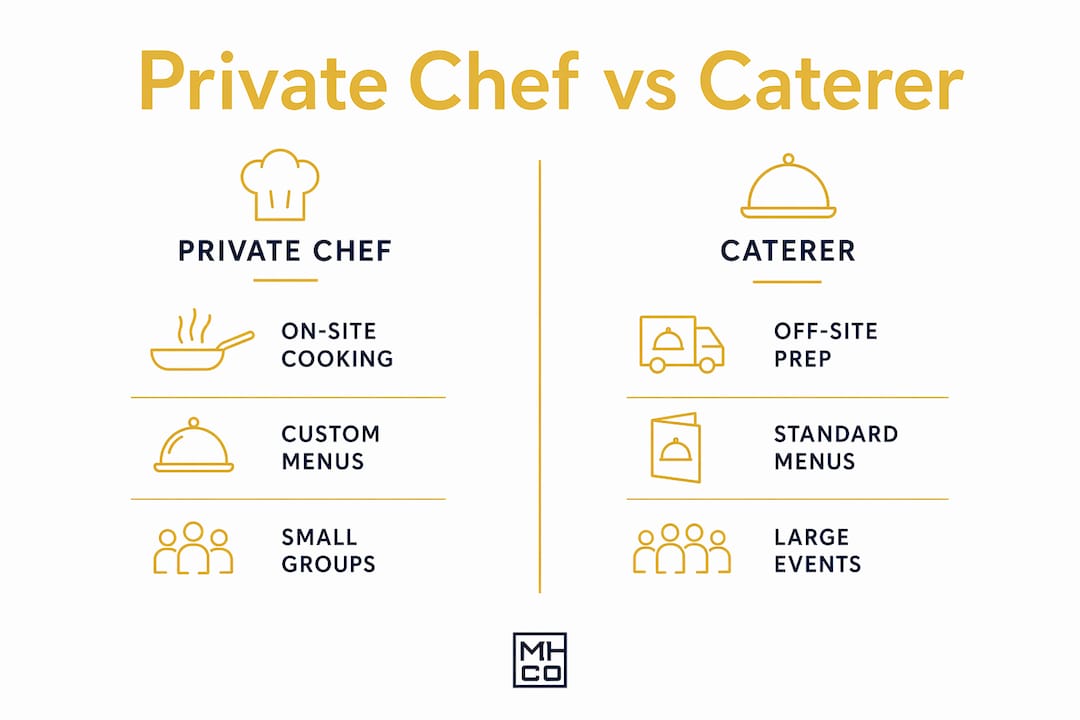 Private Chef vs Caterer

PRIVATE CHEF

ON-SITE COOKING

CUSTOM MENUS

SMALL GROUPS

CATERER

OFF-SITE PREP

STANDARD MENUS

LARGE EVENTS

MH CO