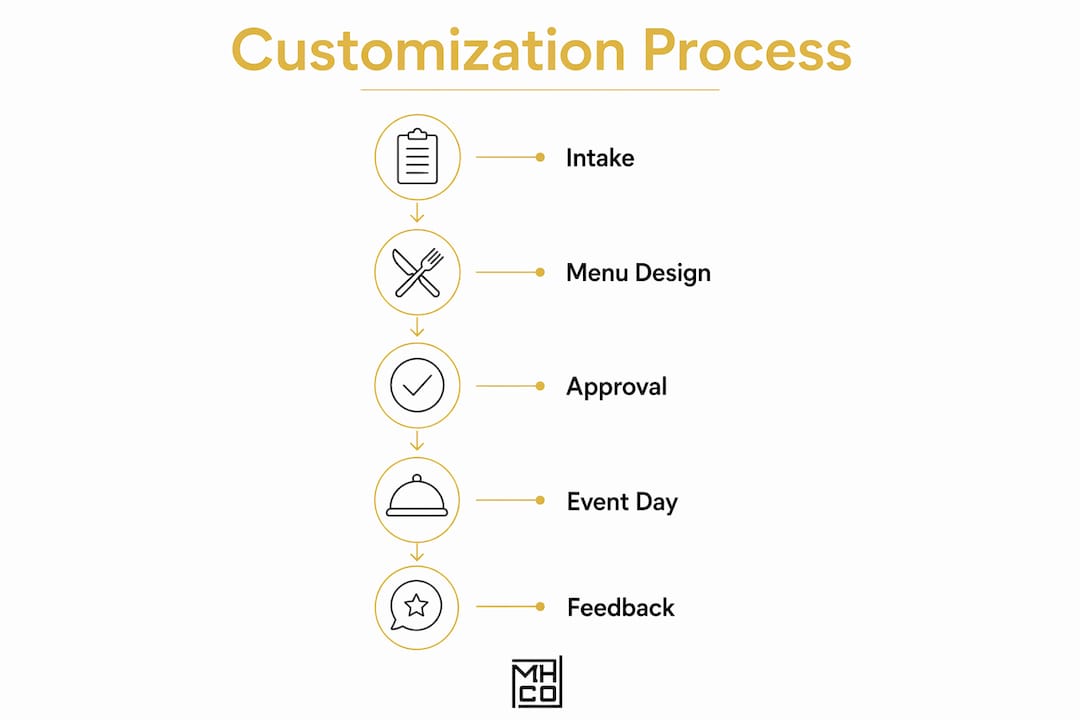 Customization Process

Intake

Menu Design

Approval

Event Day

Feedback

MH
CO