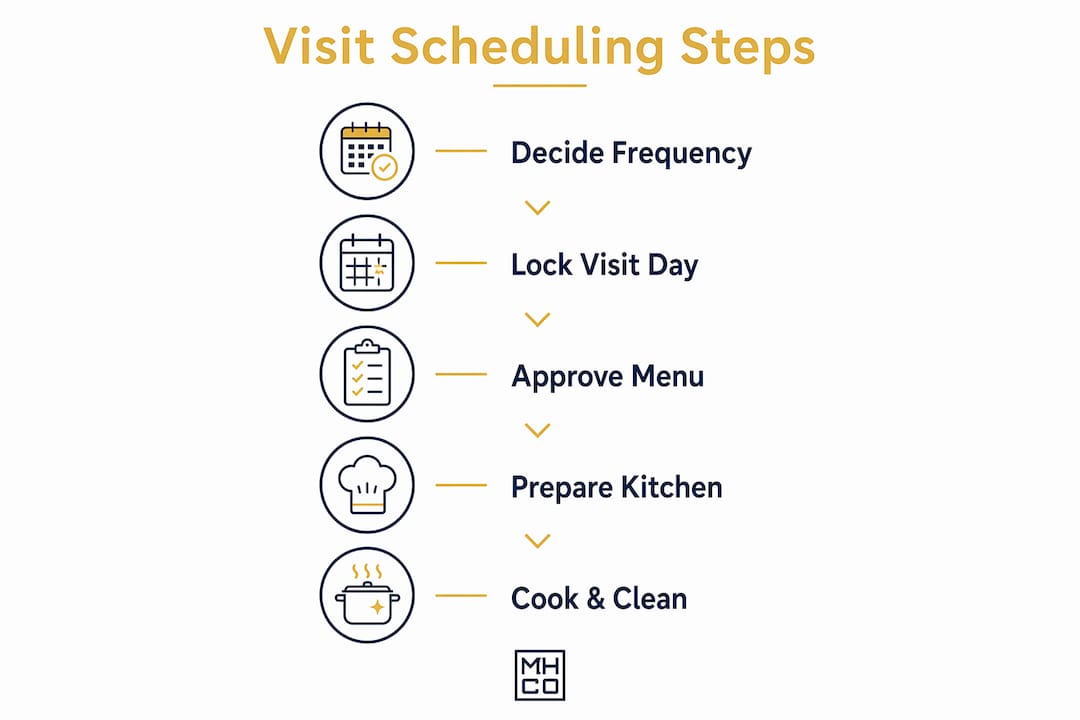 Visit Scheduling Steps

Decide Frequency

Lock Visit Day

Approve Menu

Prepare Kitchen

Cook & Clean

MH
CO