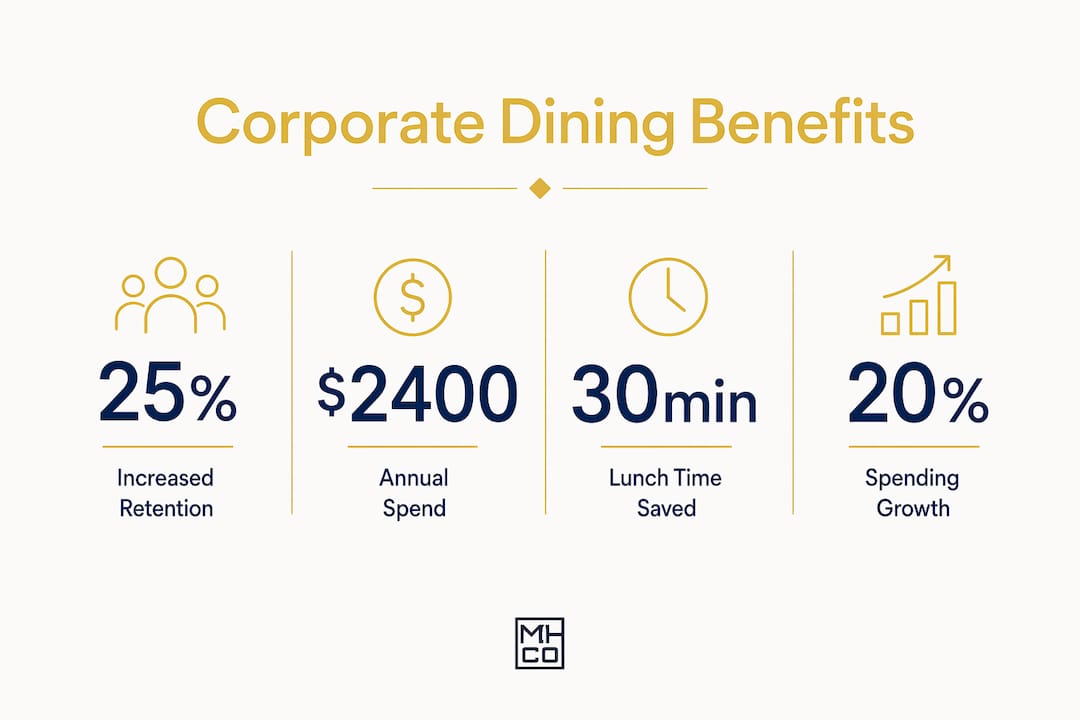 Corporate Dining Benefits

25%

Increased Retention

$2400

Annual Spend

30min

Lunch Time Saved

20%

Spending Growth

MH
CO