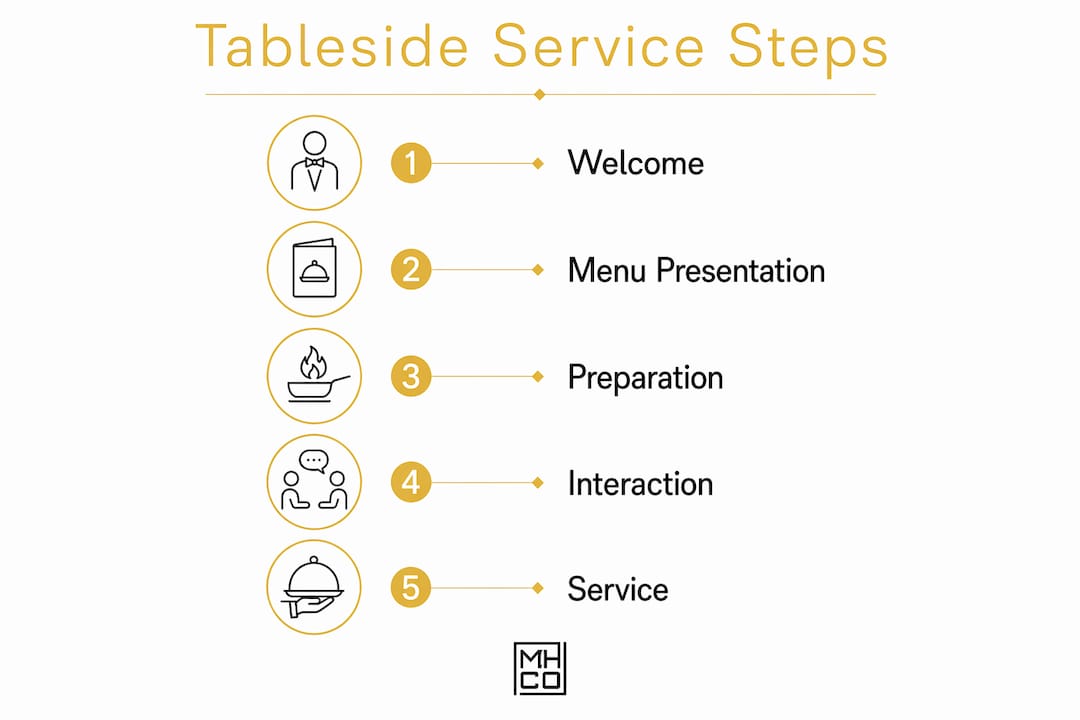 Tableside Service Steps

1 Welcome

2 Menu Presentation

3 Preparation

4 Interaction

5 Service

MH
CO