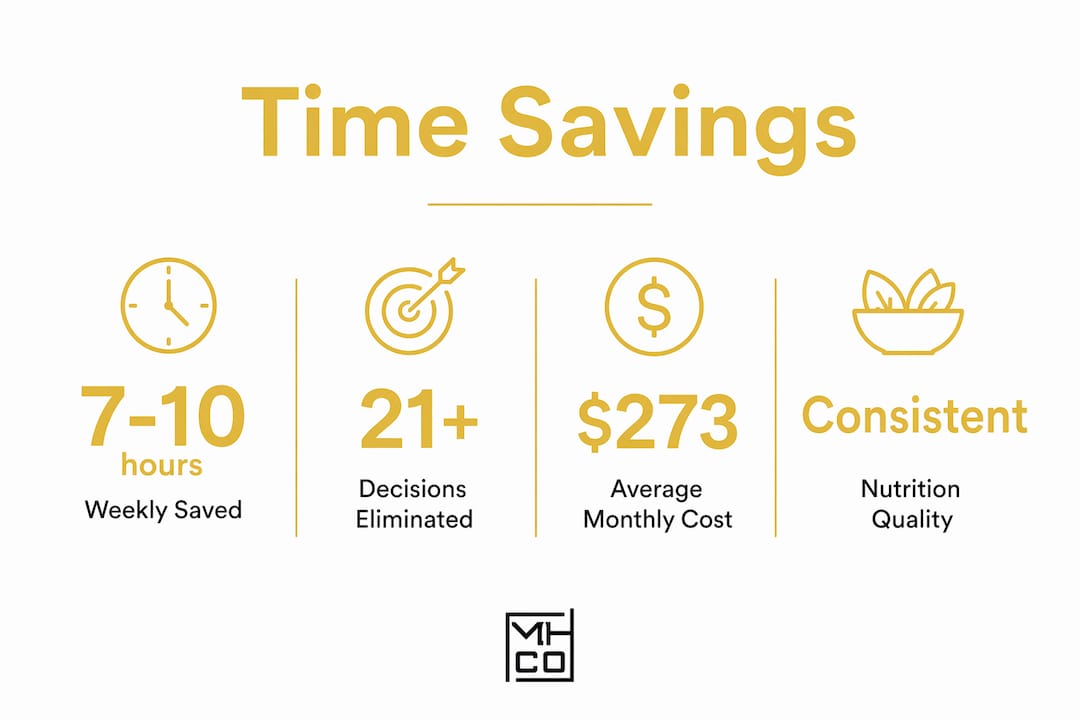 Time Savings

7-10
hours
Weekly Saved

21+
Decisions Eliminated

$273
Average Monthly Cost

Consistent
Nutrition Quality

MH
CO