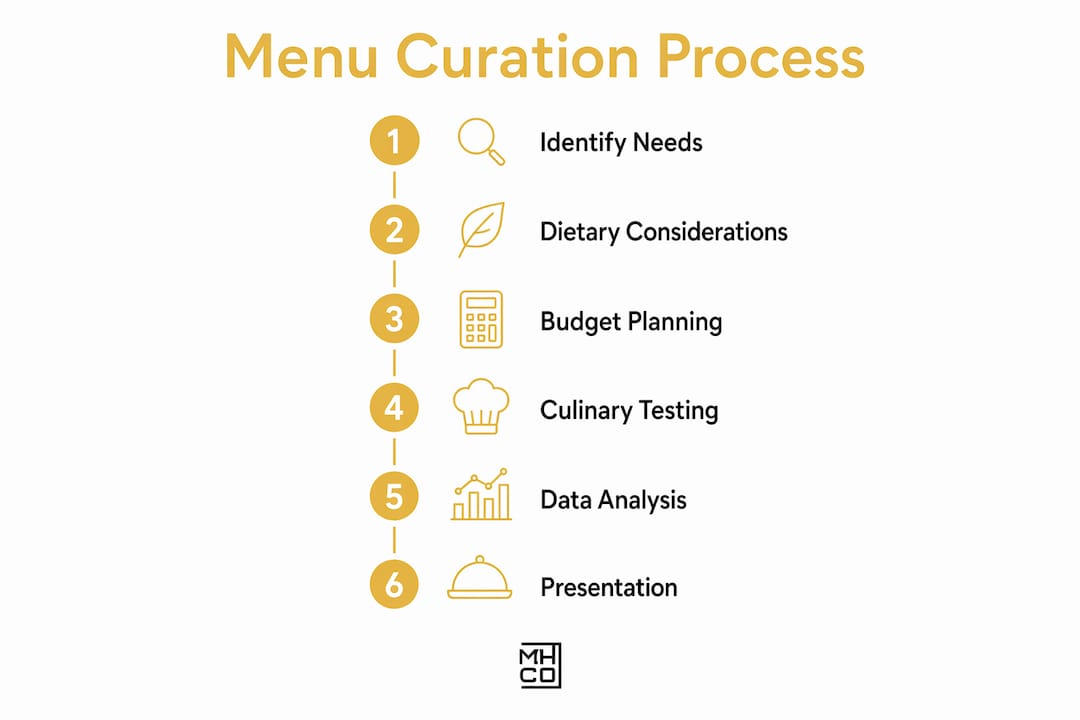 Menu Curation Process

1 Identify Needs

2 Dietary Considerations

3 Budget Planning

4 Culinary Testing

5 Data Analysis

6 Presentation

MH
CO