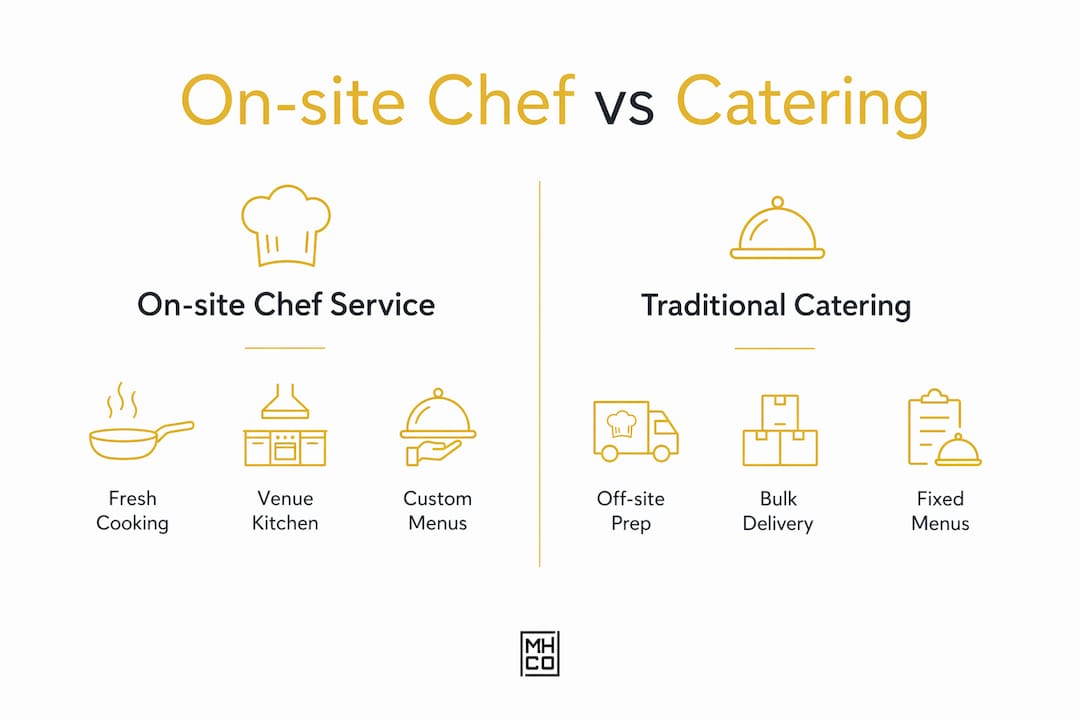 On-site Chef vs Catering

On-site Chef Service

Fresh Cooking

Venue Kitchen

Custom Menus

Traditional Catering

Off-site Prep

Bulk Delivery

Fixed Menus

MH
CO