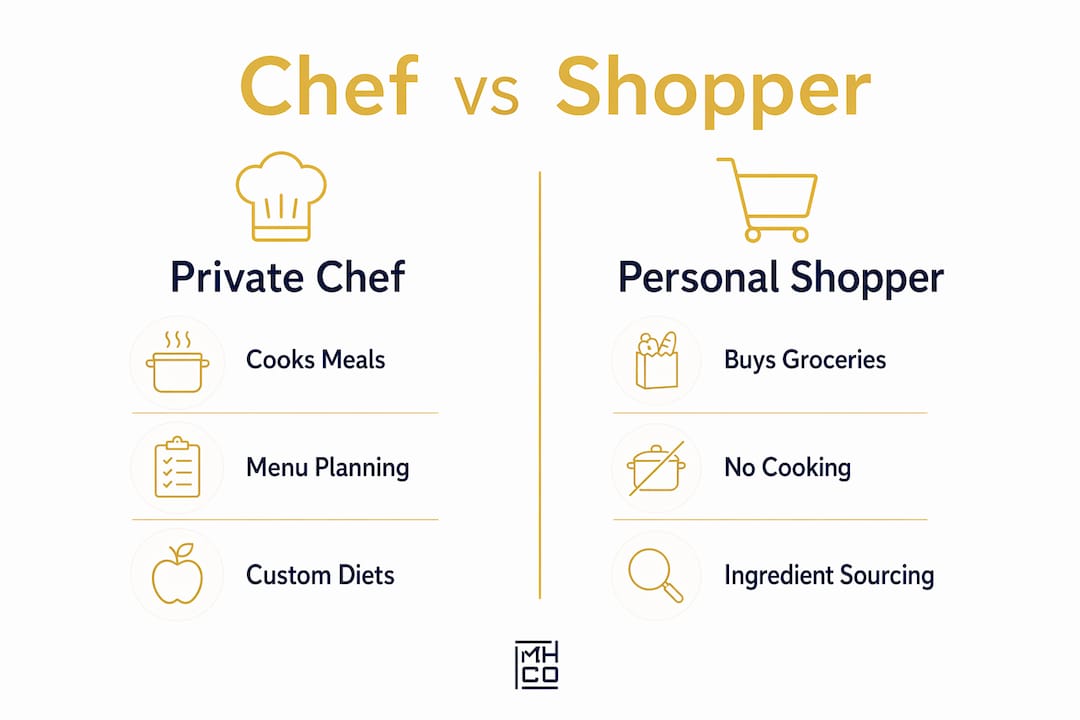 Chef vs Shopper

Private Chef

Cooks Meals

Menu Planning

Custom Diets

Personal Shopper

Buys Groceries

No Cooking

Ingredient Sourcing

MH CO