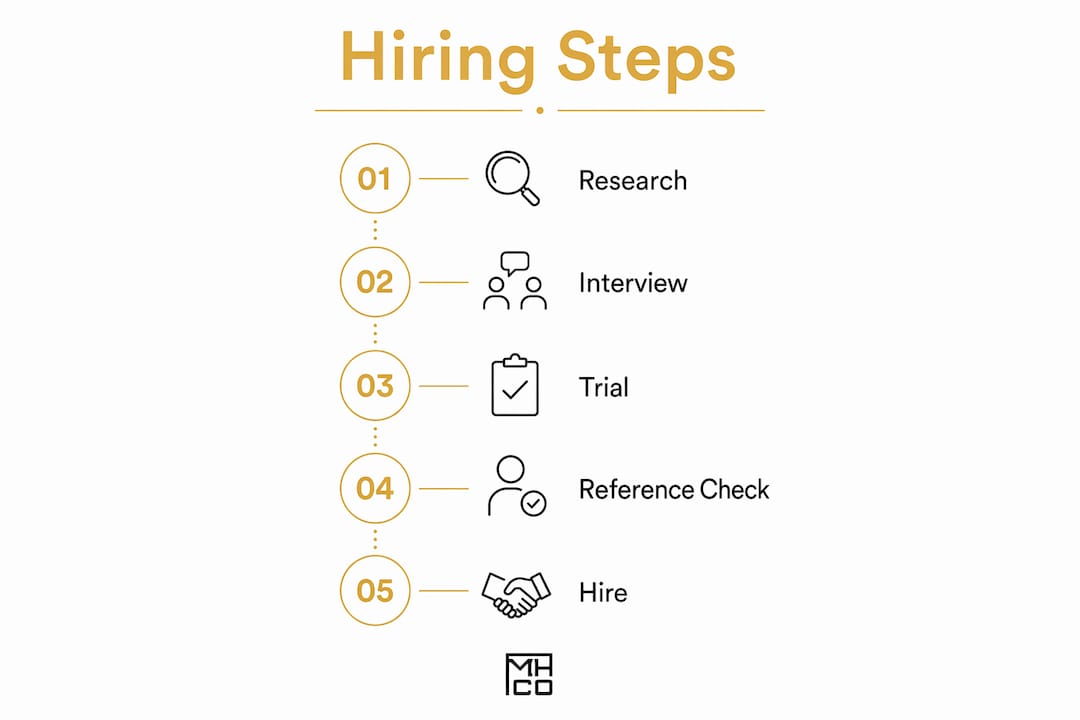 Hiring Steps

01 Research

02 Interview

03 Trial

04 Reference Check

05 Hire

MH
CO