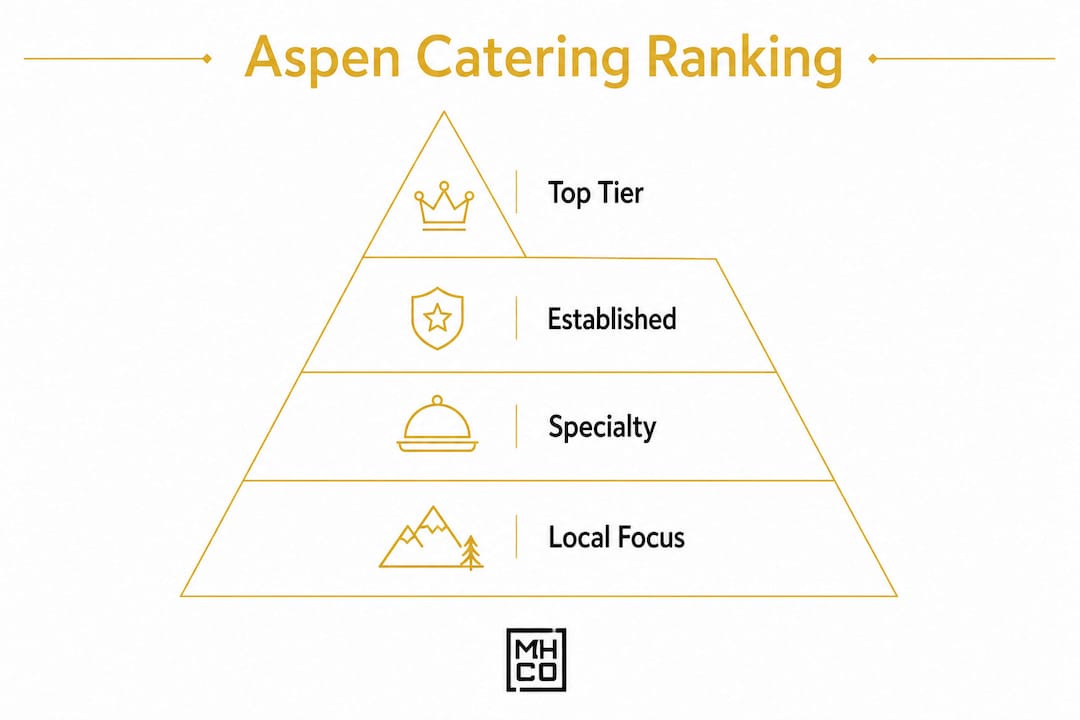 Aspen Catering Ranking

Top Tier

Established

Specialty

Local Focus

MH
CO