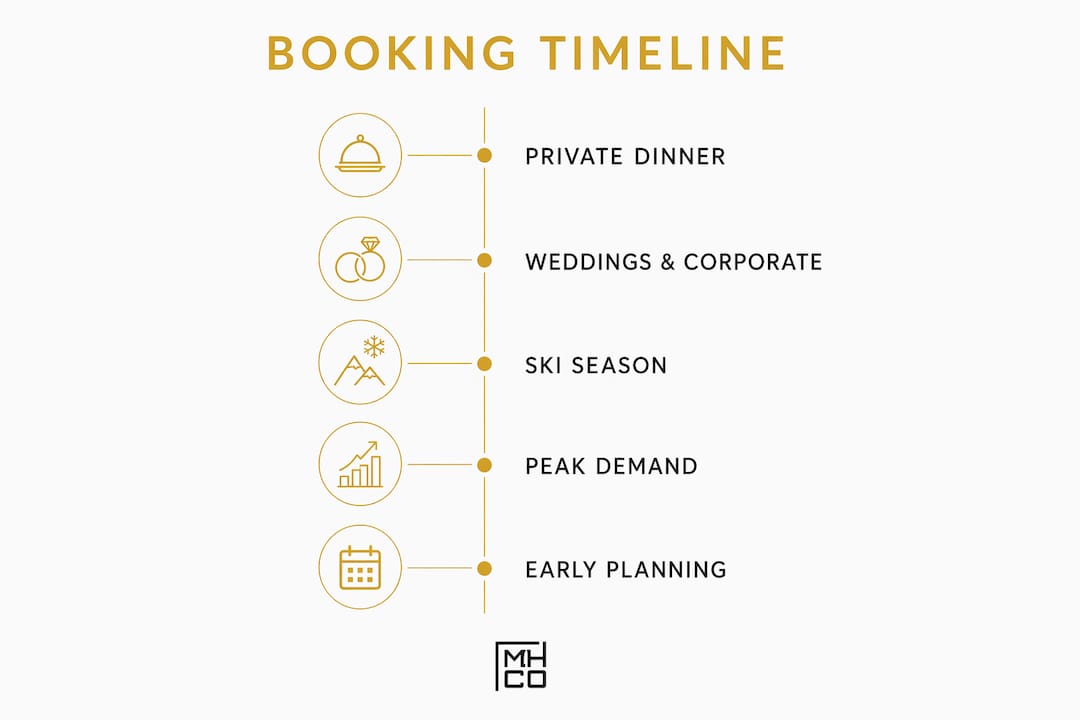 BOOKING TIMELINE

PRIVATE DINNER

WEDDINGS & CORPORATE

SKI SEASON

PEAK DEMAND

EARLY PLANNING

MH
CO