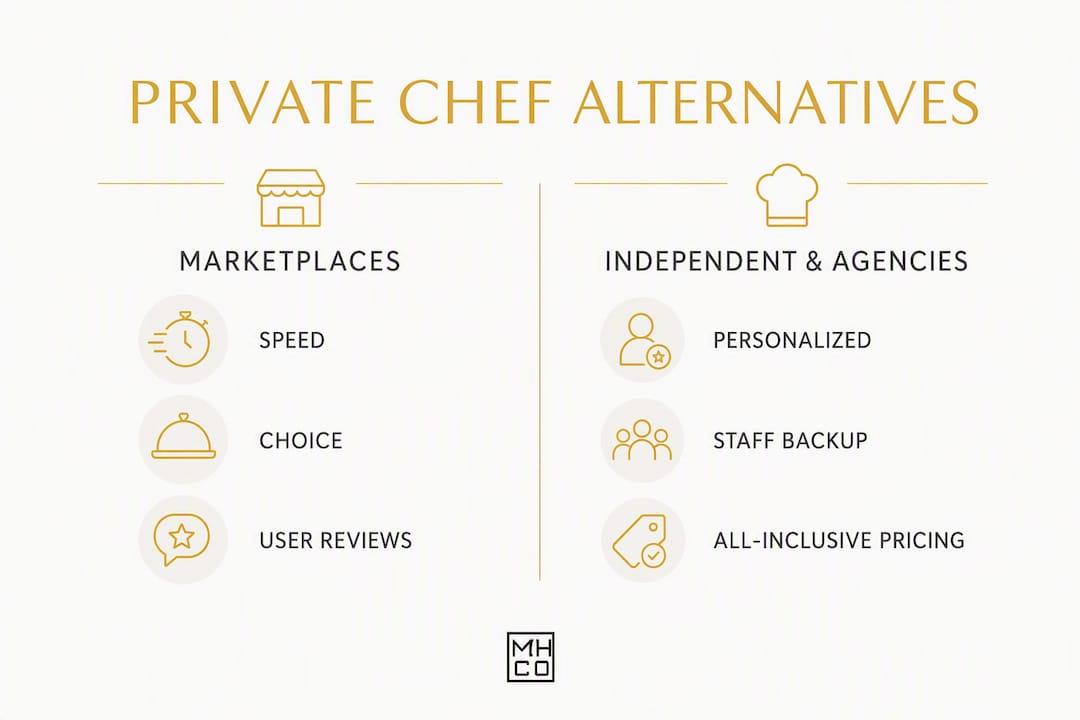 PRIVATE CHEF ALTERNATIVES

MARKETPLACES

SPEED

CHOICE

USER REVIEWS

INDEPENDENT & AGENCIES

PERSONALIZED

STAFF BACKUP

ALL-INCLUSIVE PRICING

MH
CO