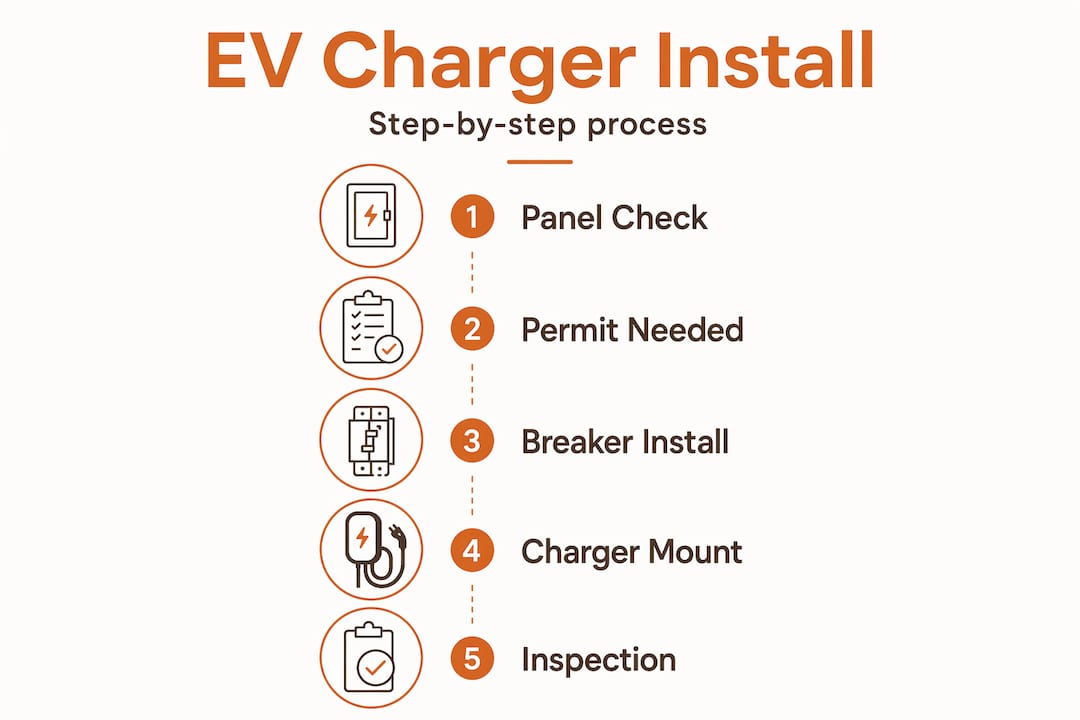 EV Charger Install

Step-by-step process

1 Panel Check

2 Permit Needed

3 Breaker Install

4 Charger Mount

5 Inspection