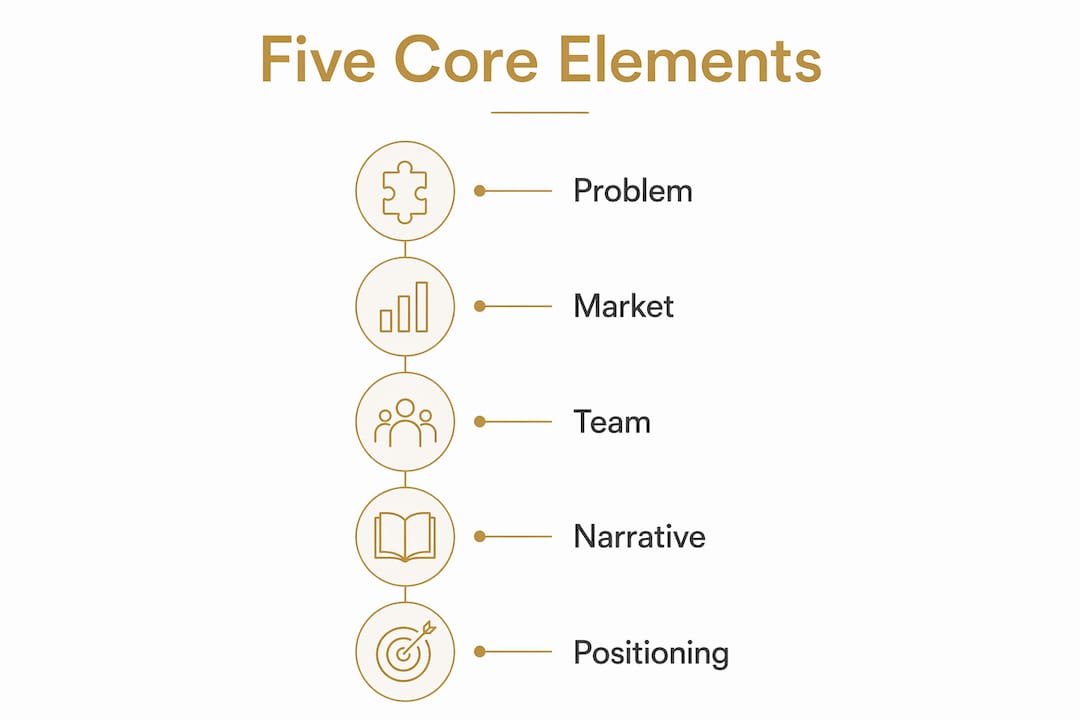 Five Core Elements

Problem

Market

Team

Narrative

Positioning