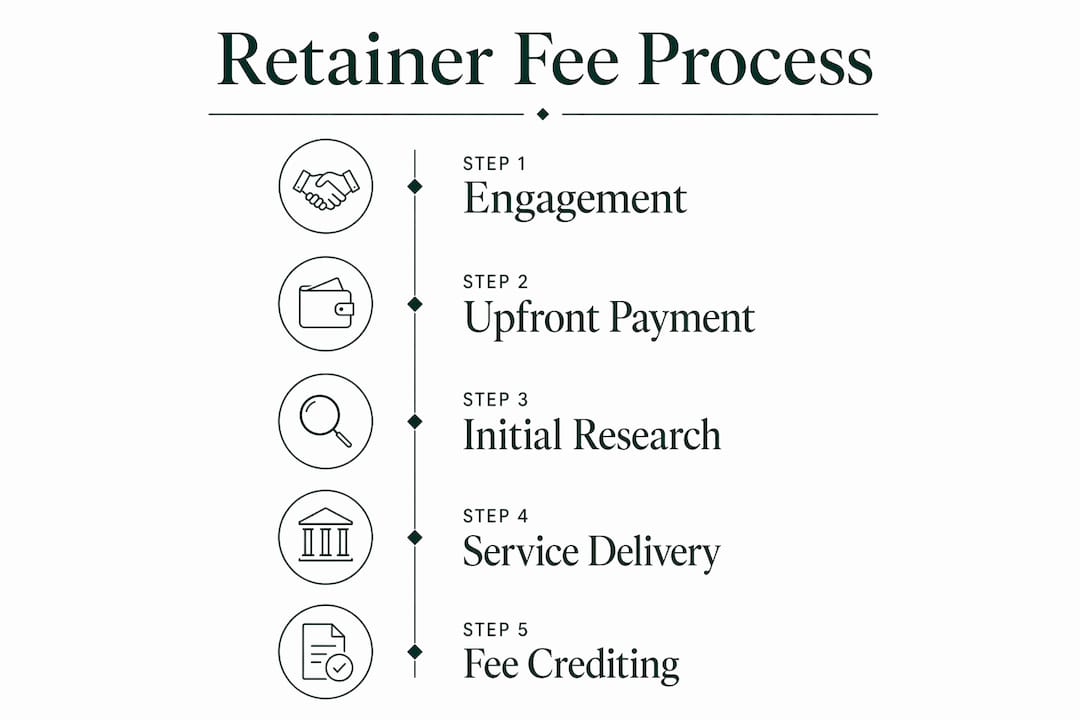 Retainer Fee Process

STEP 1
Engagement

STEP 2
Upfront Payment

STEP 3
Initial Research

STEP 4
Service Delivery

STEP 5
Fee Crediting