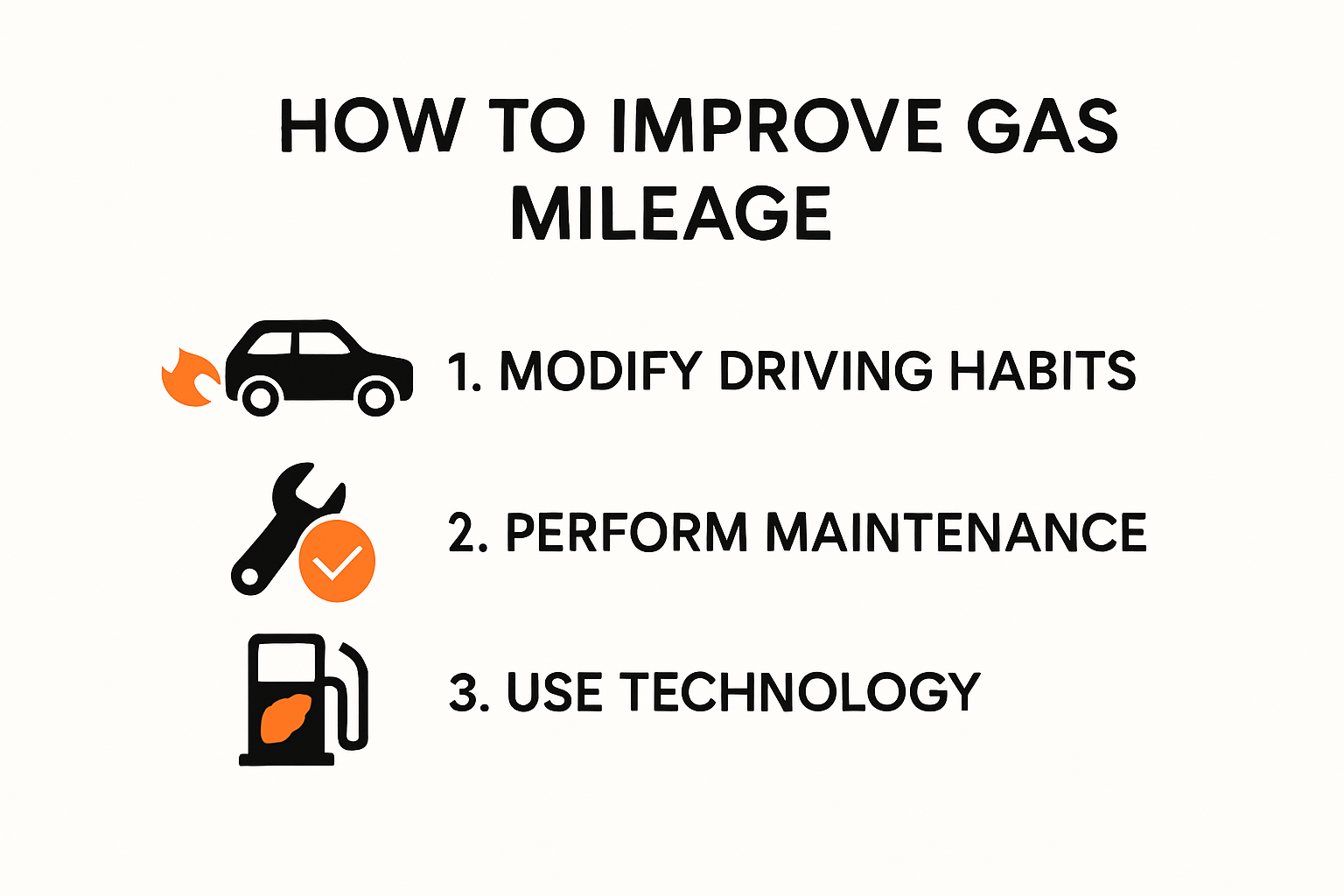 HOW TO IMPROVE GAS MILEAGE

1. MODIFY DRIVING HABITS

2. PERFORM MAINTENANCE

3. USE TECHNOLOGY