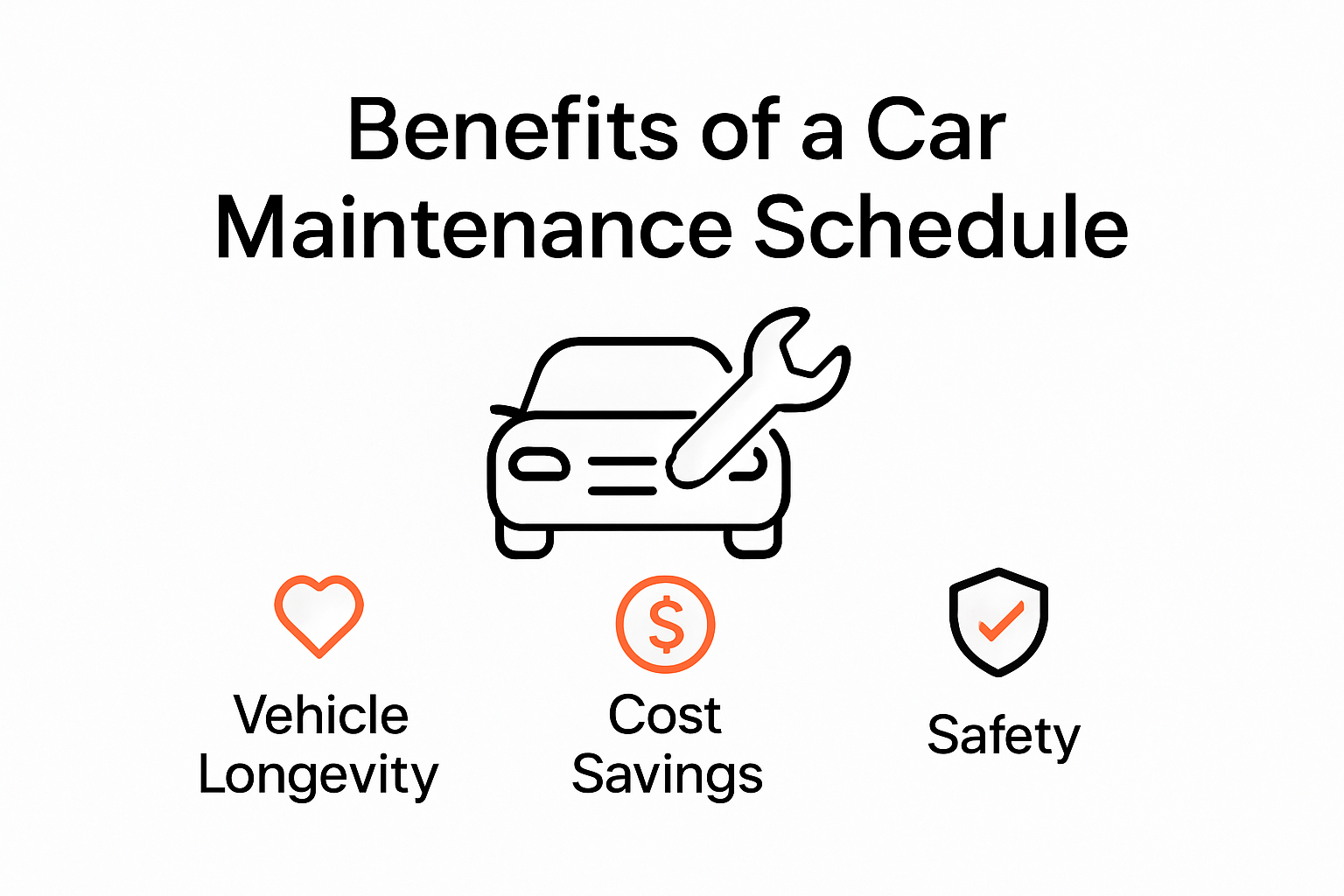 Benefits of a Car Maintenance Schedule

$

Vehicle Longevity

Cost Savings

Safety