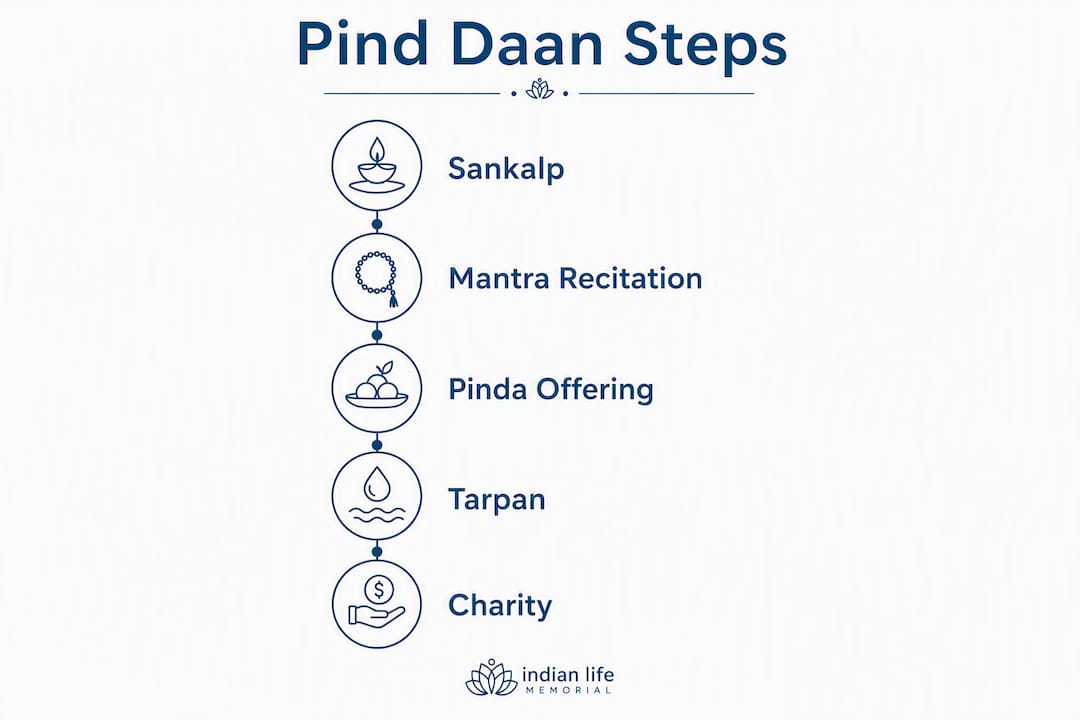 Pind Daan Steps

Sankalp

Mantra Recitation

Pinda Offering

Tarpan

$ Charity

indian life MEMORIAL