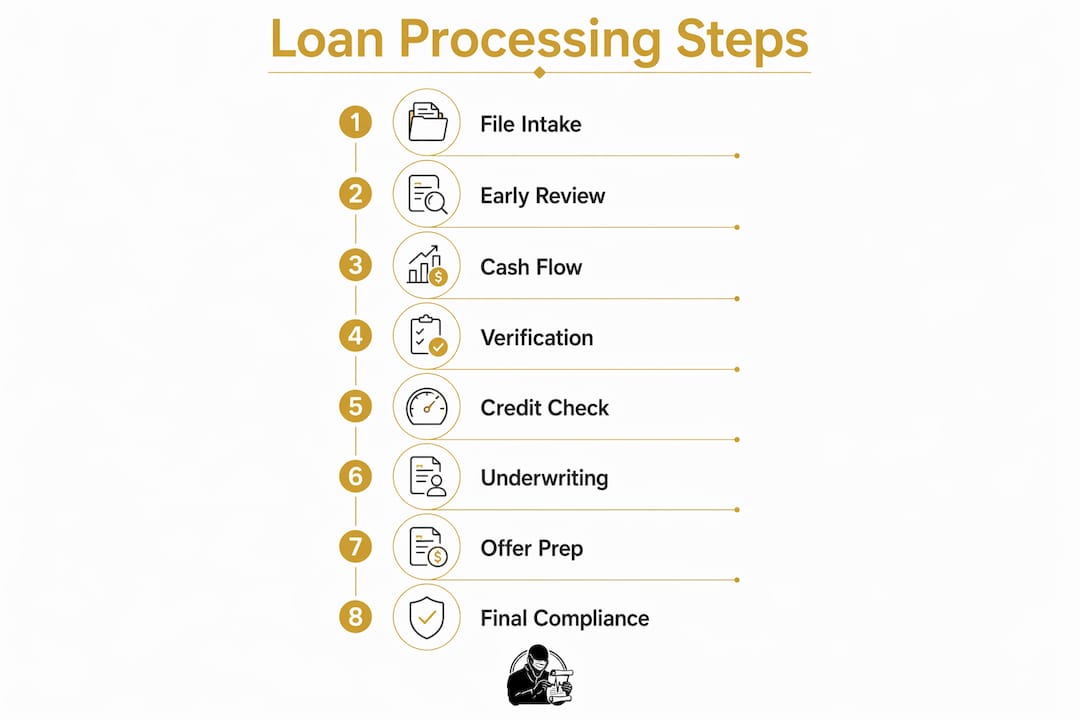 Loan Processing Steps

1 File Intake

2 Early Review

3 Cash Flow

4 Verification

5 Credit Check

6 Underwriting

7 Offer Prep

8 Final Compliance