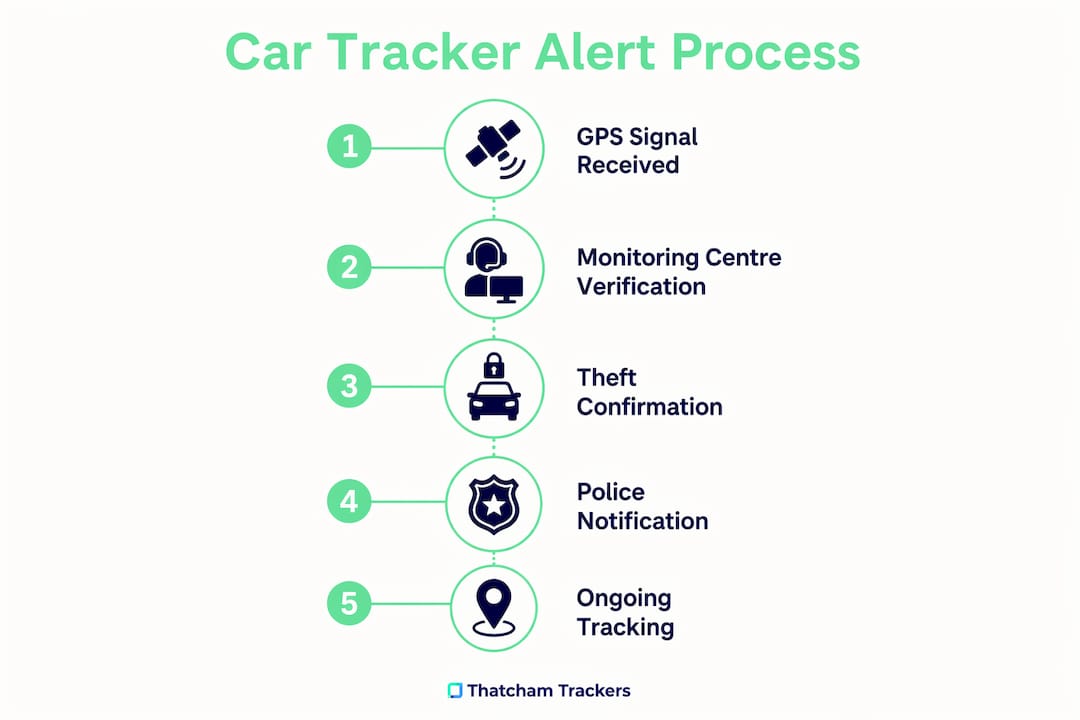 Car Tracker Alert Process

1 GPS Signal Received

2 Monitoring Centre Verification

3 Theft Confirmation

4 Police Notification

5 Ongoing Tracking

Thatcham Trackers