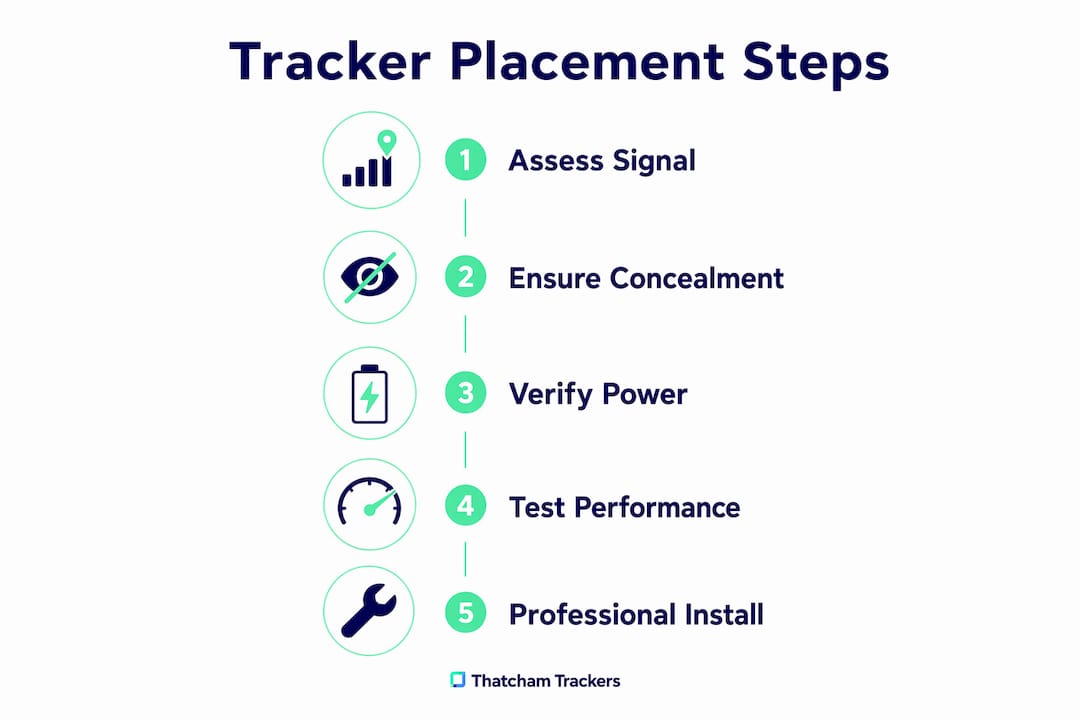 Tracker Placement Steps

1 Assess Signal

2 Ensure Concealment

3 Verify Power

4 Test Performance

5 Professional Install

Thatcham Trackers