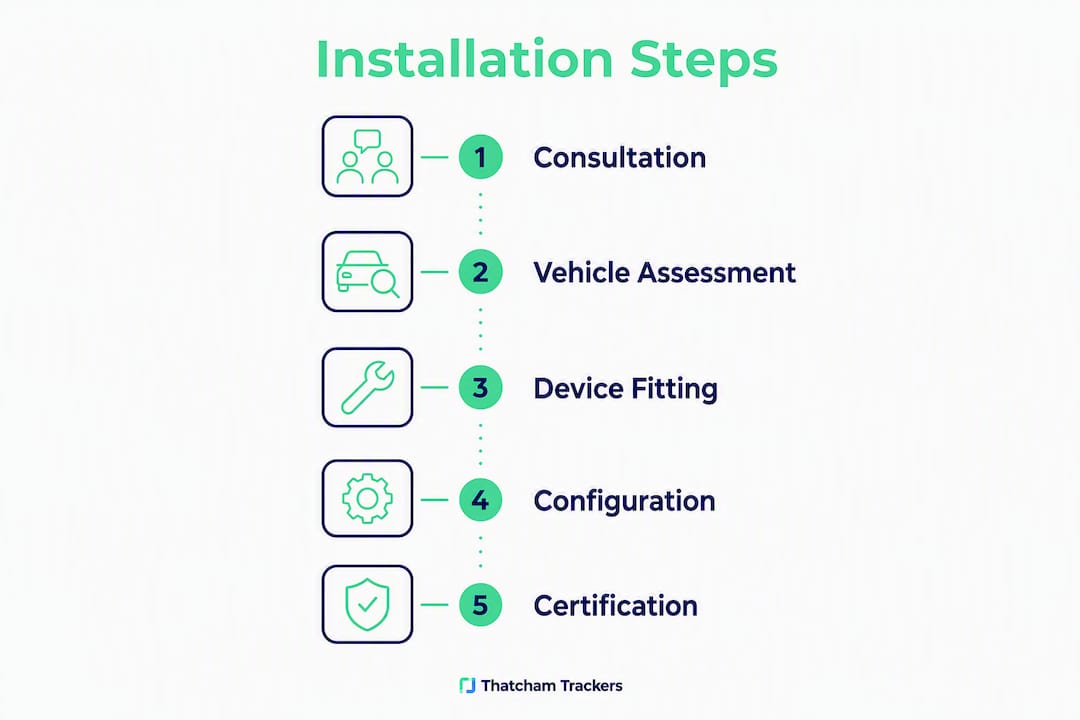 Installation Steps

1 Consultation

2 Vehicle Assessment

3 Device Fitting

4 Configuration

5 Certification

Thatcham Trackers