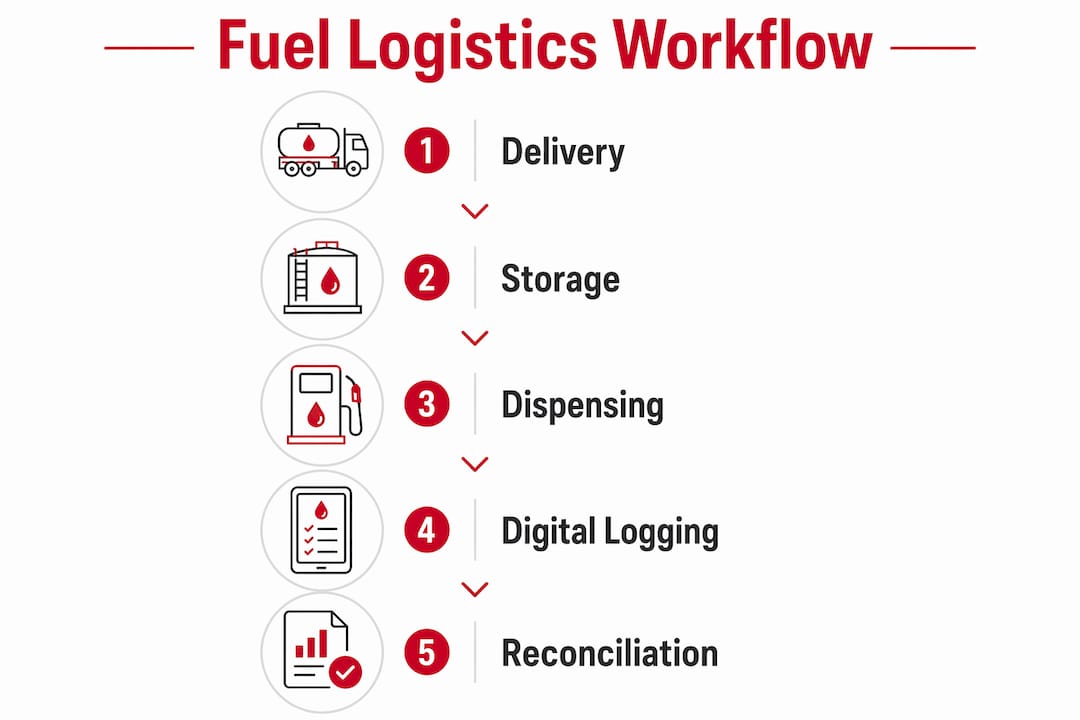 Fuel Logistics Workflow

1 Delivery

2 Storage

3 Dispensing

4 Digital Logging

5 Reconciliation